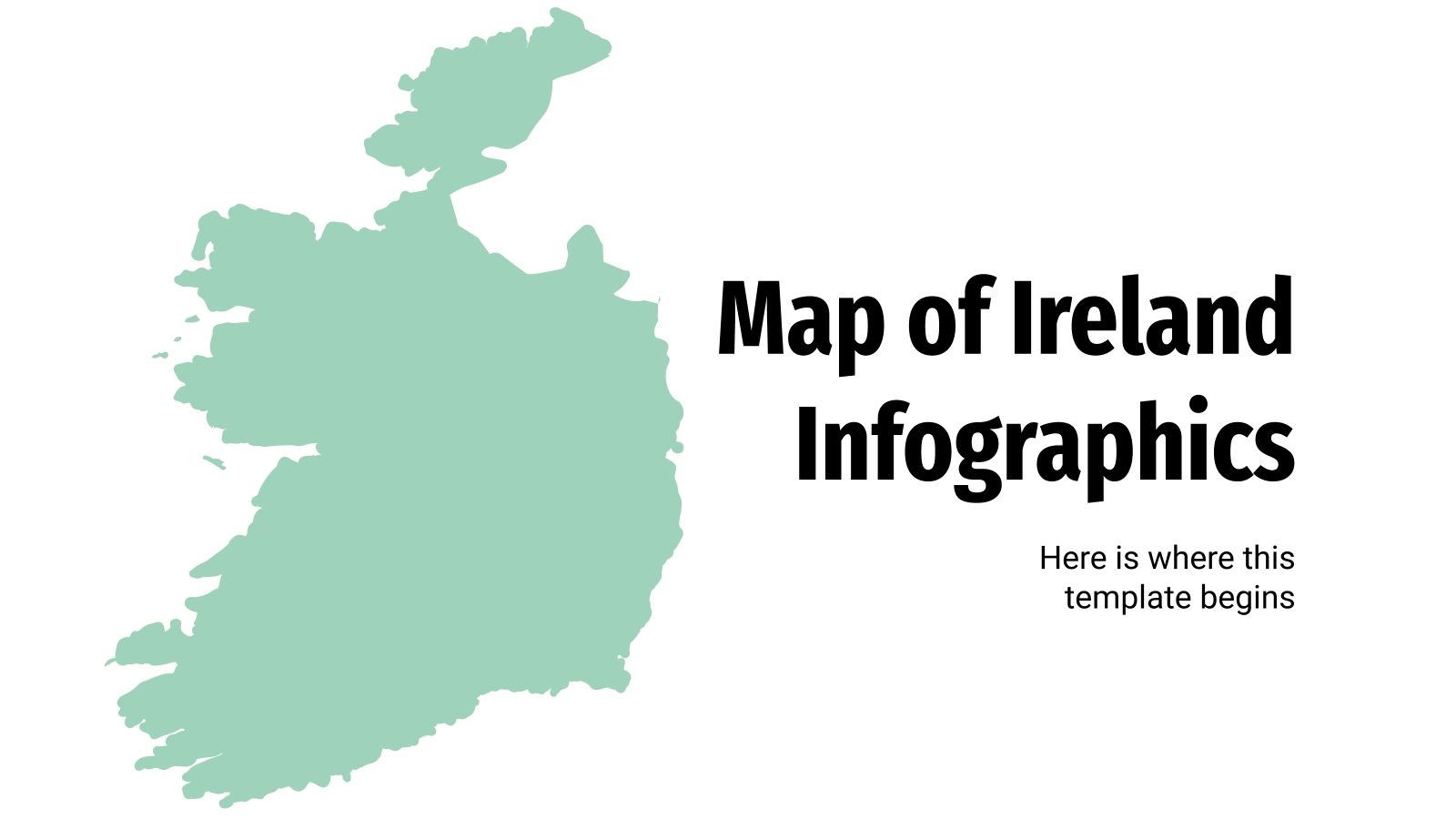 Map of Ireland Infographics

Here is where this template begins