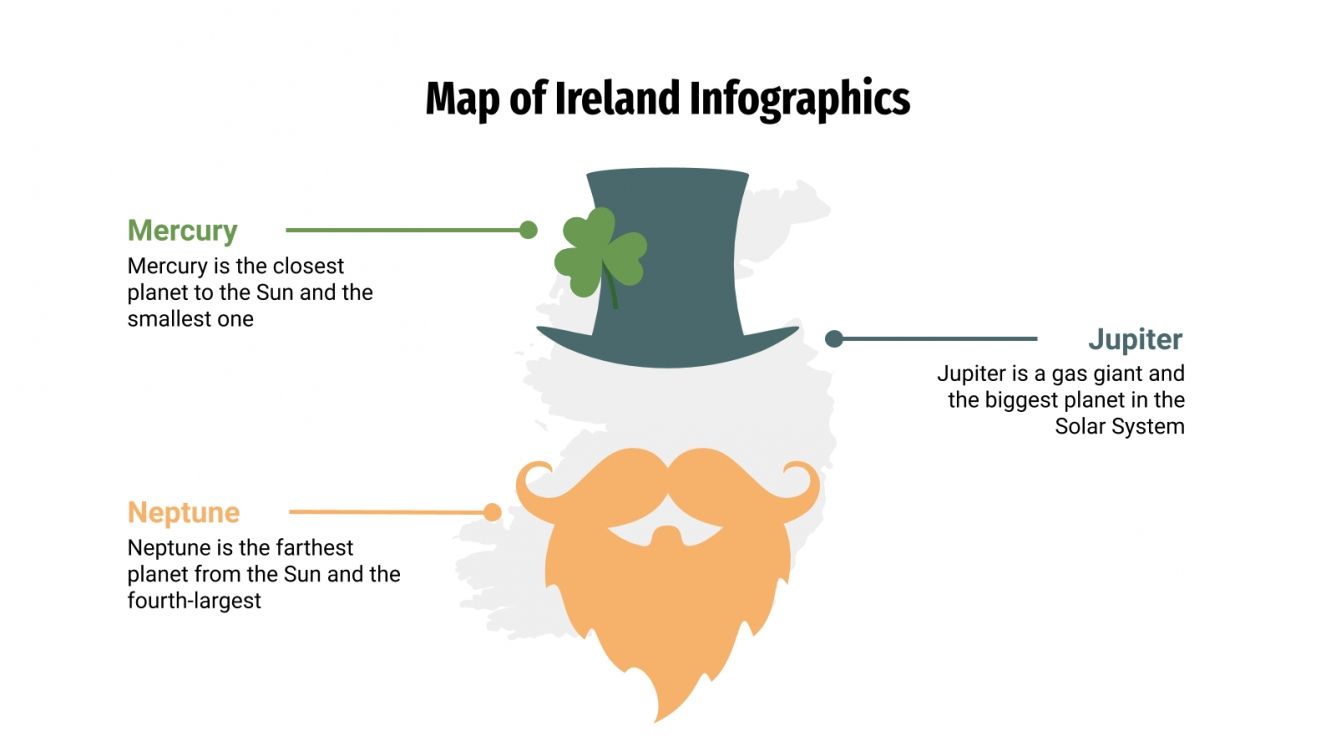 Map of Ireland Infographics

Mercury
Mercury is the closest planet to the Sun and the smallest one

Jupiter
Jupiter is a gas giant and the biggest planet in the Solar System

Neptune
Neptune is the farthest planet from the Sun and the fourth-largest