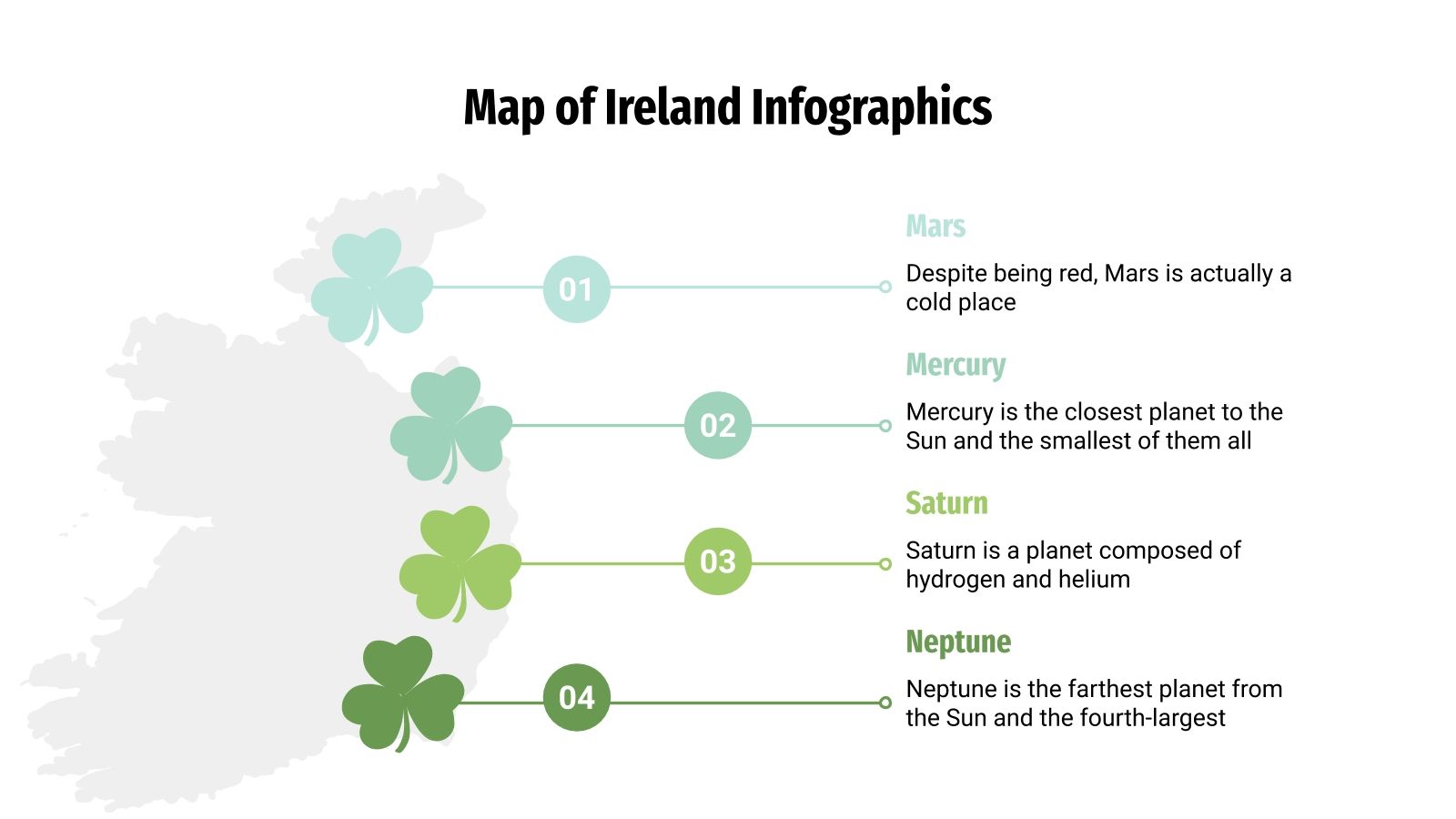 Map of Ireland Infographics

01

Mars

Despite being red, Mars is actually a cold place

02

Mercury

Mercury is the closest planet to the Sun and the smallest of them all

03

Saturn

Saturn is a planet composed of hydrogen and helium

04

Neptune

Neptune is the farthest planet from the Sun and the fourth-largest