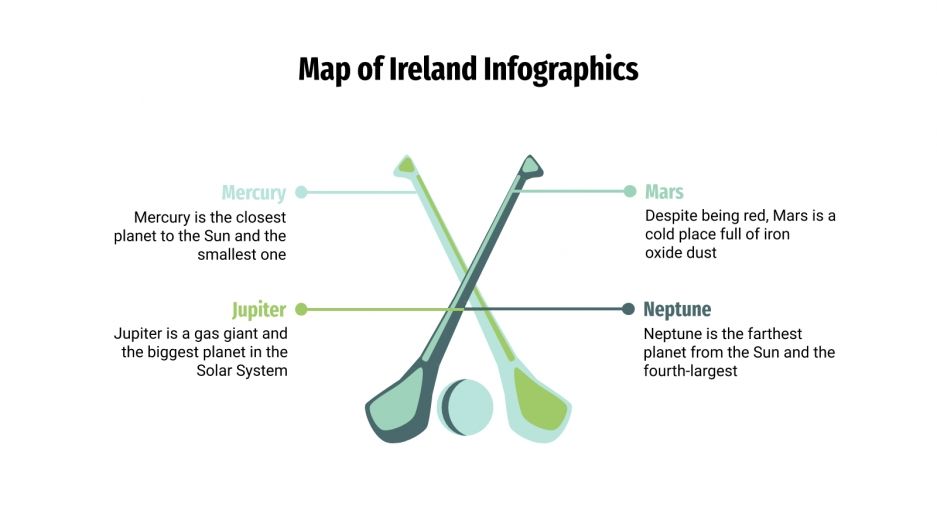 Map of Ireland Infographics

Mercury

Mercury is the closest planet to the Sun and the smallest one

Jupiter

Jupiter is a gas giant and the biggest planet in the Solar System

Mars

Despite being red, Mars is a cold place full of iron oxide dust

Neptune

Neptune is the farthest planet from the Sun and the fourth-largest