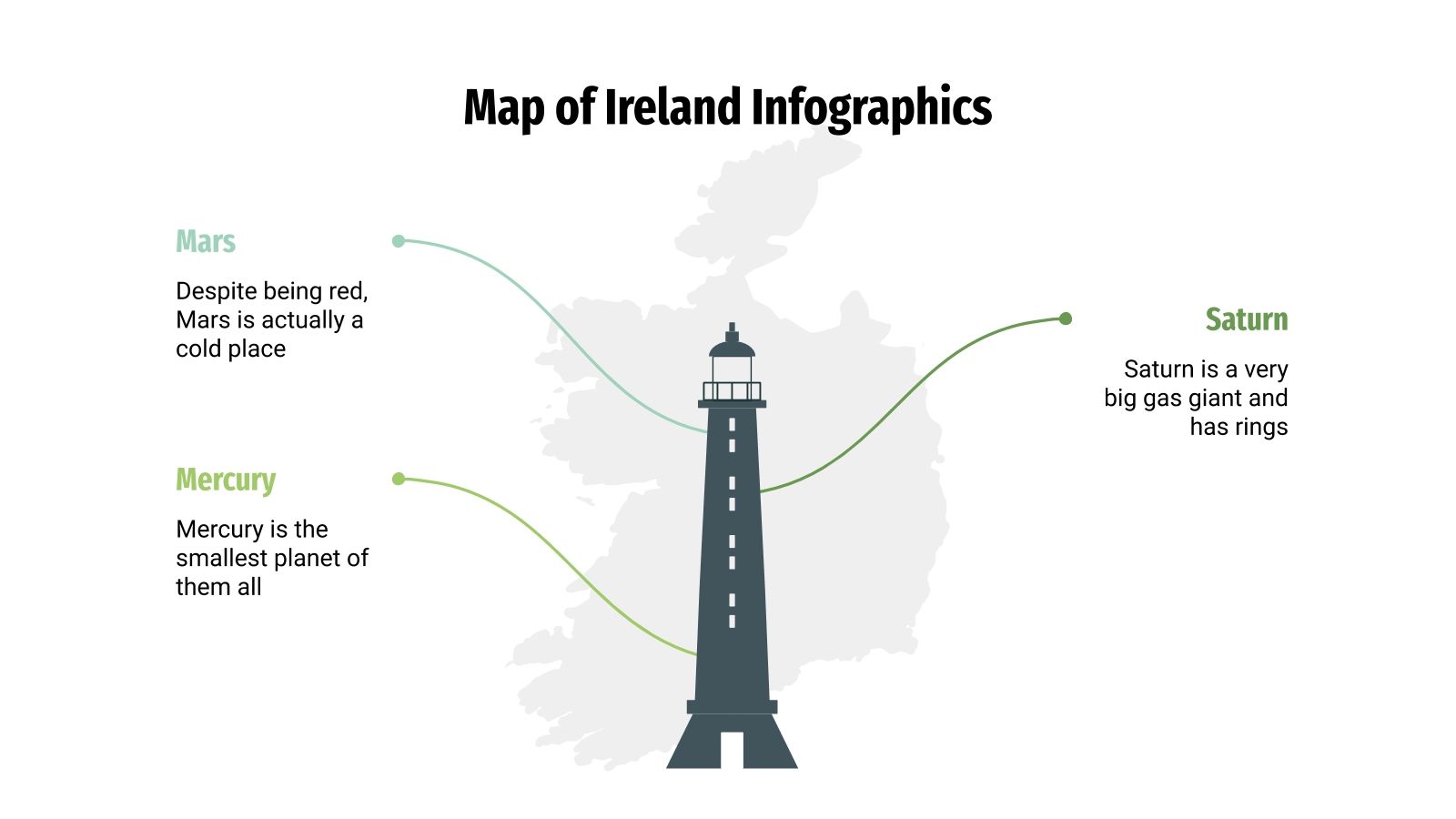 Map of Ireland Infographics

Mars

Despite being red, Mars is actually a cold place

Mercury

Mercury is the smallest planet of them all

Saturn

Saturn is a very big gas giant and has rings