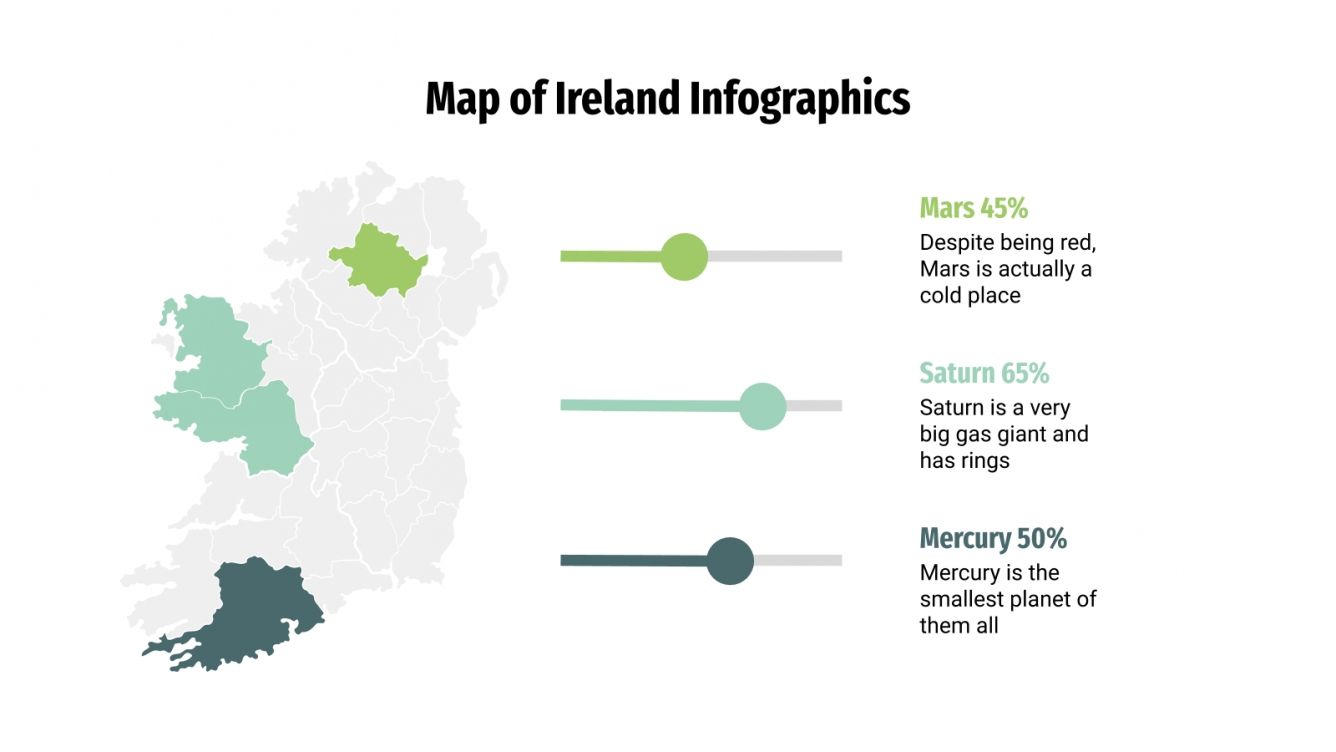 Map of Ireland Infographics

Mars 45%
Despite being red, Mars is actually a cold place

Saturn 65%
Saturn is a very big gas giant and has rings

Mercury 50%
Mercury is the smallest planet of them all