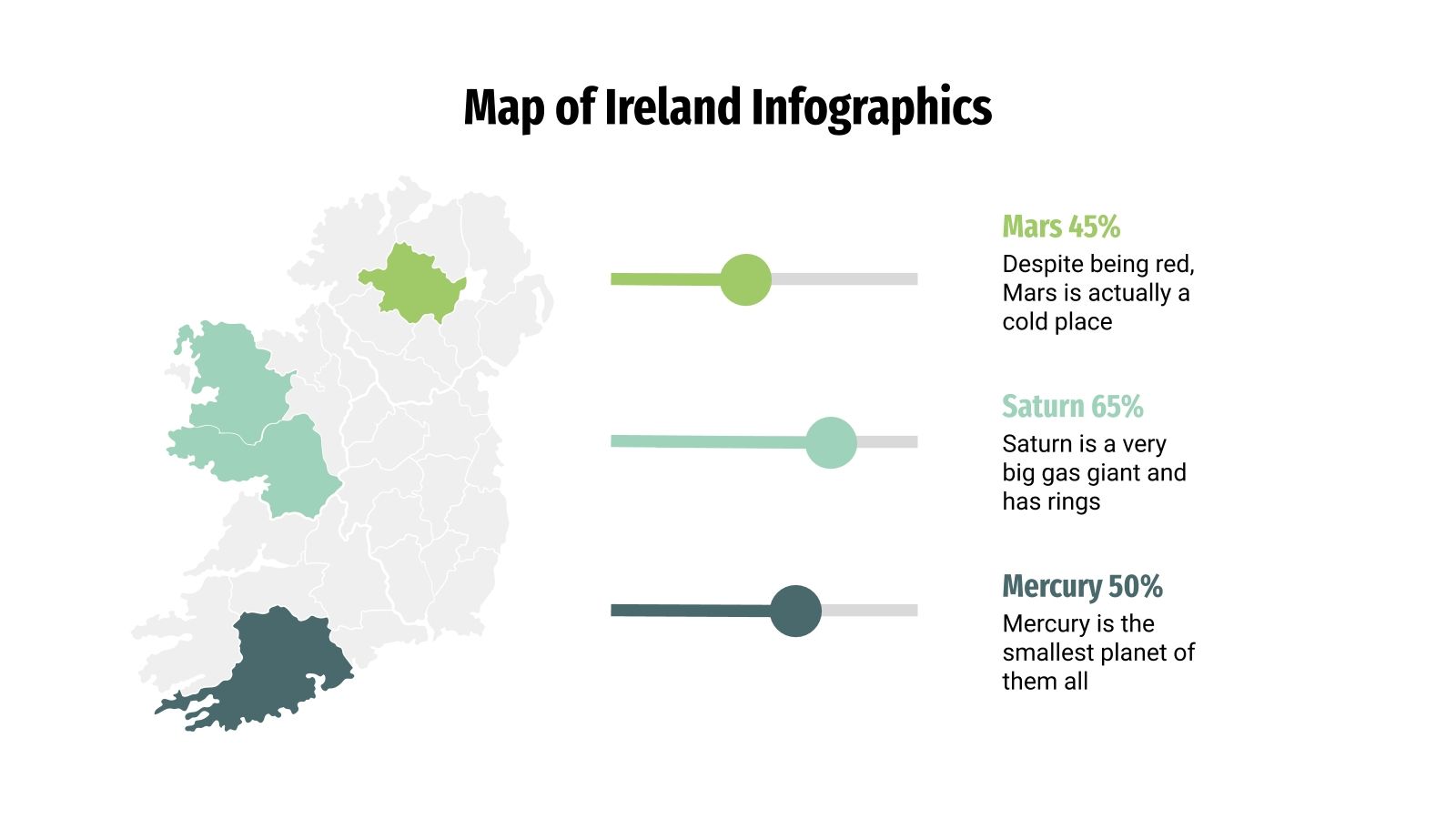 Map of Ireland Infographics

Mars 45%
Despite being red, Mars is actually a cold place

Saturn 65%
Saturn is a very big gas giant and has rings

Mercury 50%
Mercury is the smallest planet of them all