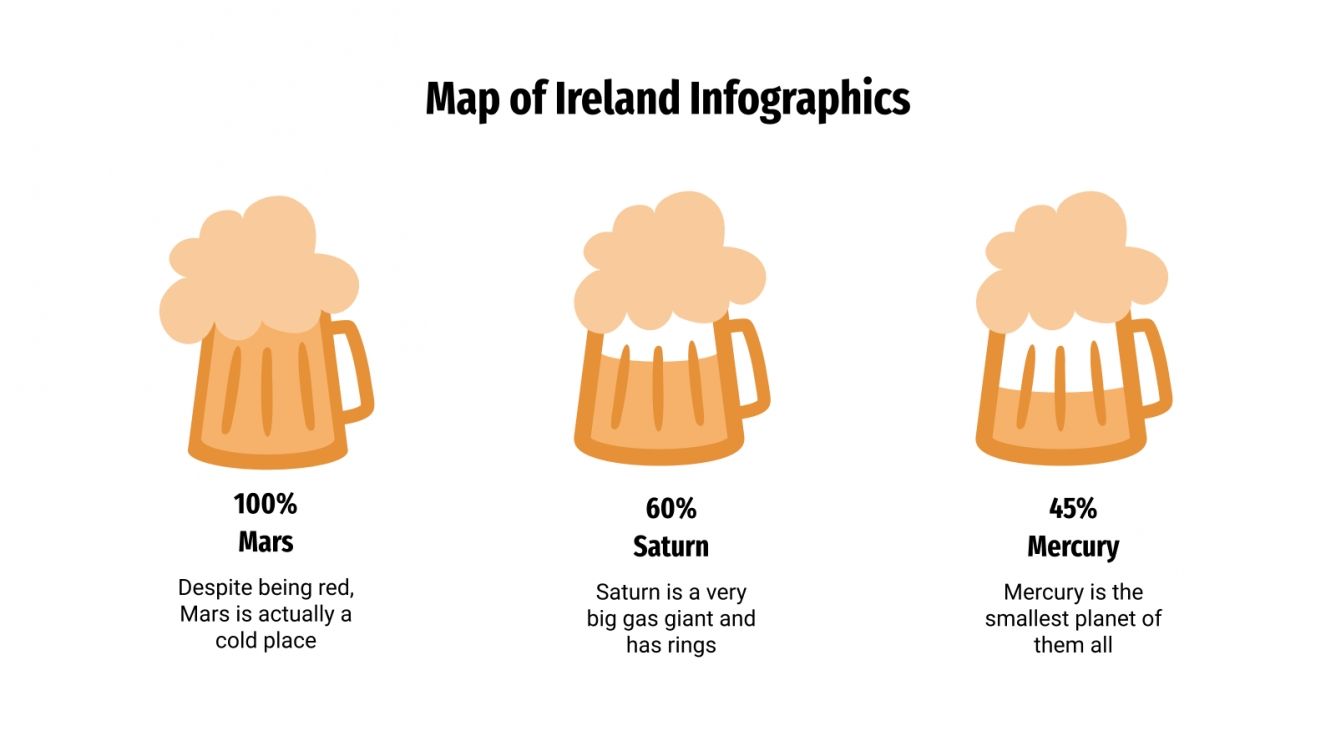 Map of Ireland Infographics

100%
Mars

Despite being red, Mars is actually a cold place

60%
Saturn

Saturn is a very big gas giant and has rings

45%
Mercury

Mercury is the smallest planet of them all