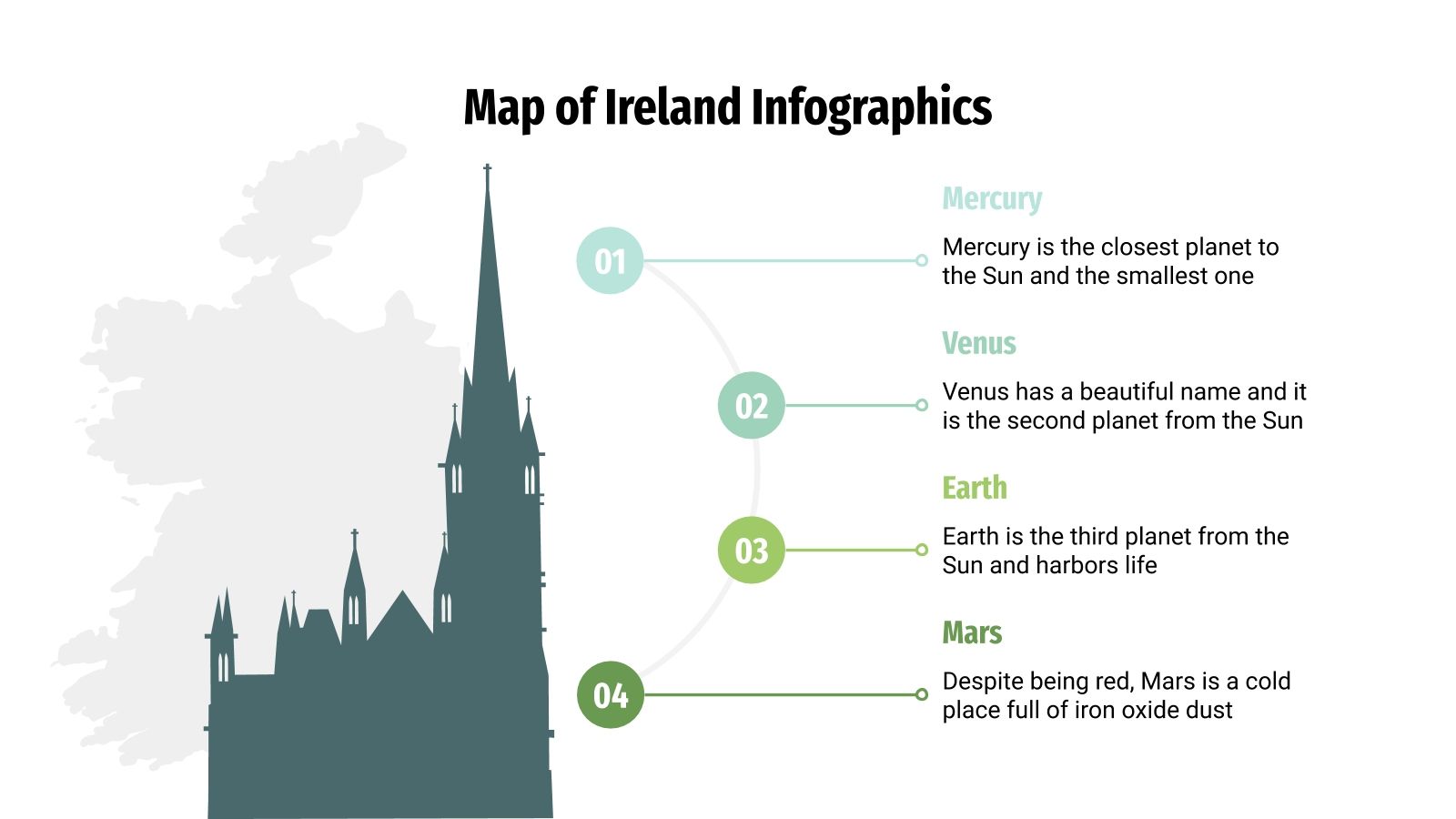 Map of Ireland Infographics

01

Mercury

Mercury is the closest planet to the Sun and the smallest one

02

Venus

Venus has a beautiful name and it is the second planet from the Sun

03

Earth

Earth is the third planet from the Sun and harbors life

04

Mars

Despite being red, Mars is a cold place full of iron oxide dust