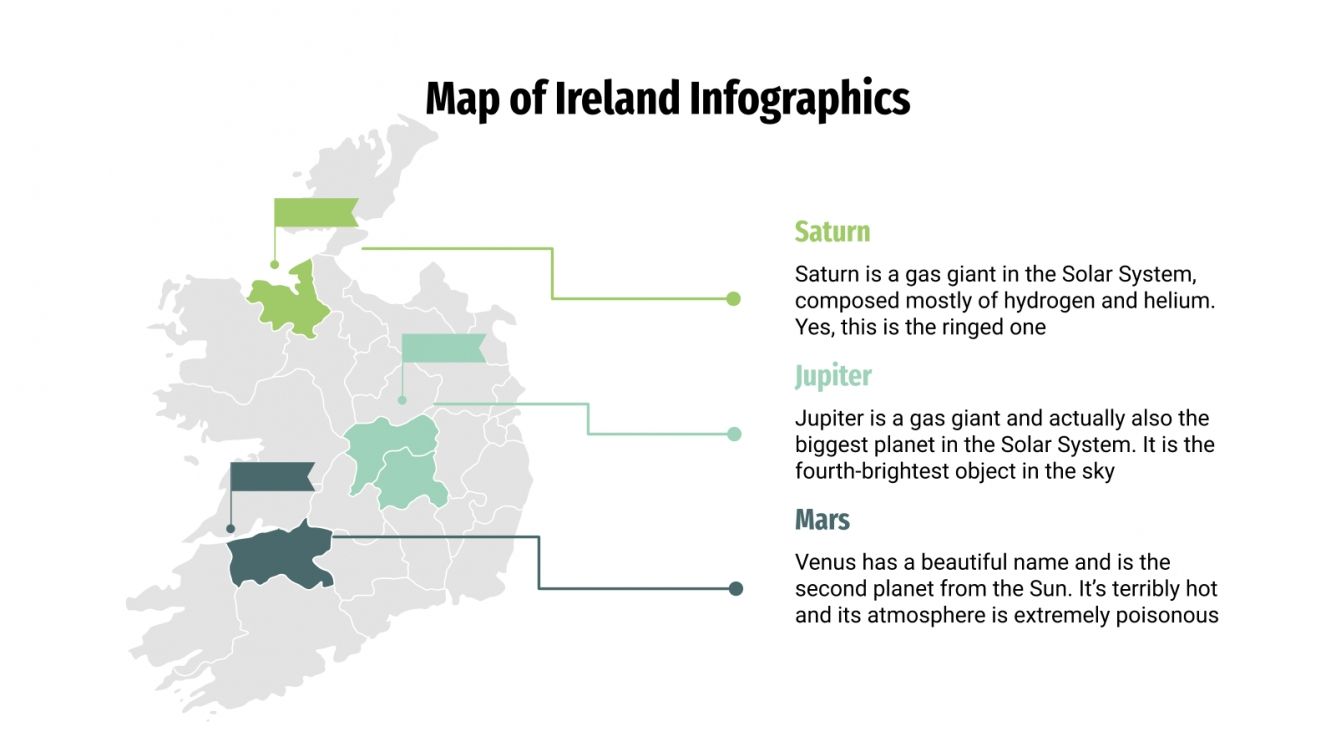 Map of Ireland Infographics

Saturn

Saturn is a gas giant in the Solar System, composed mostly of hydrogen and helium. Yes, this is the ringed one

Jupiter

Jupiter is a gas giant and actually also the biggest planet in the Solar System. It is the fourth-brightest object in the sky

Mars

Venus has a beautiful name and is the second planet from the Sun. It's terribly hot and its atmosphere is extremely poisonous