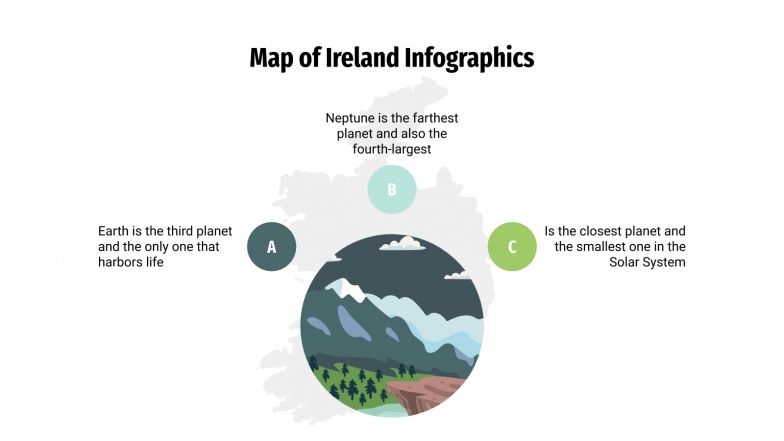 Map of Ireland Infographics

Neptune is the farthest planet and also the fourth-largest

B

Earth is the third planet and the only one that harbors life

A

C

Is the closest planet and the smallest one in the Solar System