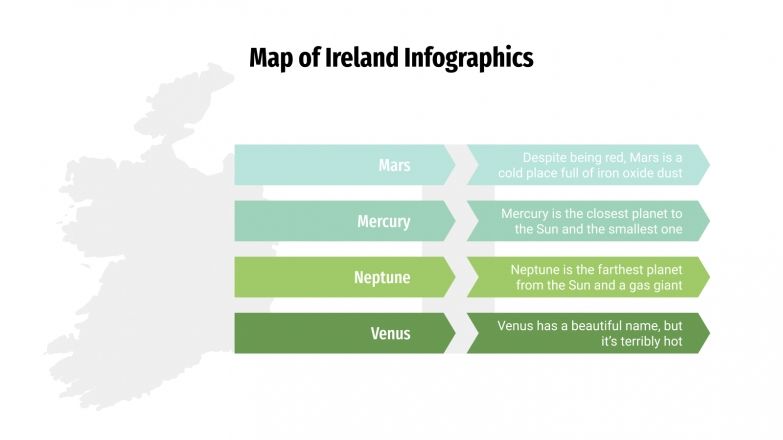 Map of Ireland Infographics

Mars

Despite being red, Mars is a cold place full of iron oxide dust

Mercury

Mercury is the closest planet to the Sun and the smallest one

Neptune

Neptune is the farthest planet from the Sun and a gas giant

Venus

Venus has a beautiful name, but it's terribly hot