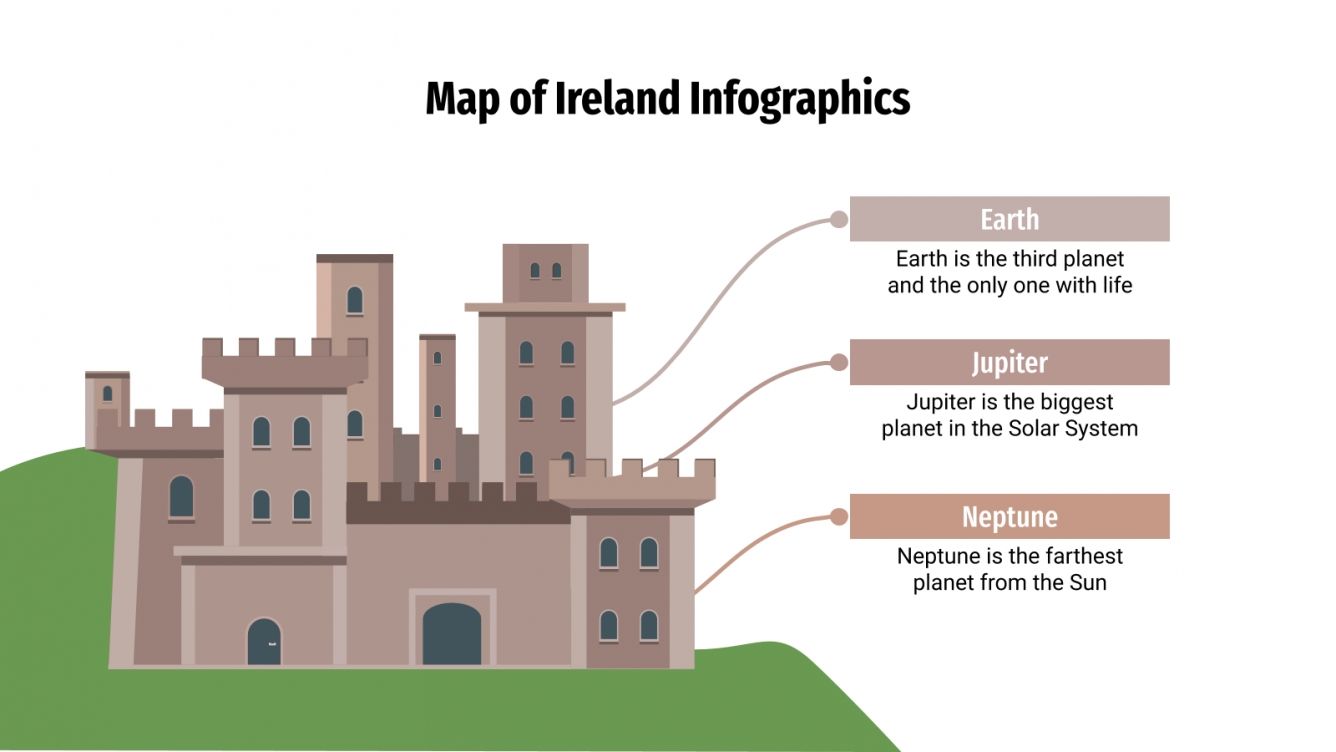 Map of Ireland Infographics

Earth

Earth is the third planet and the only one with life

Jupiter

Jupiter is the biggest planet in the Solar System

Neptune

Neptune is the farthest planet from the Sun