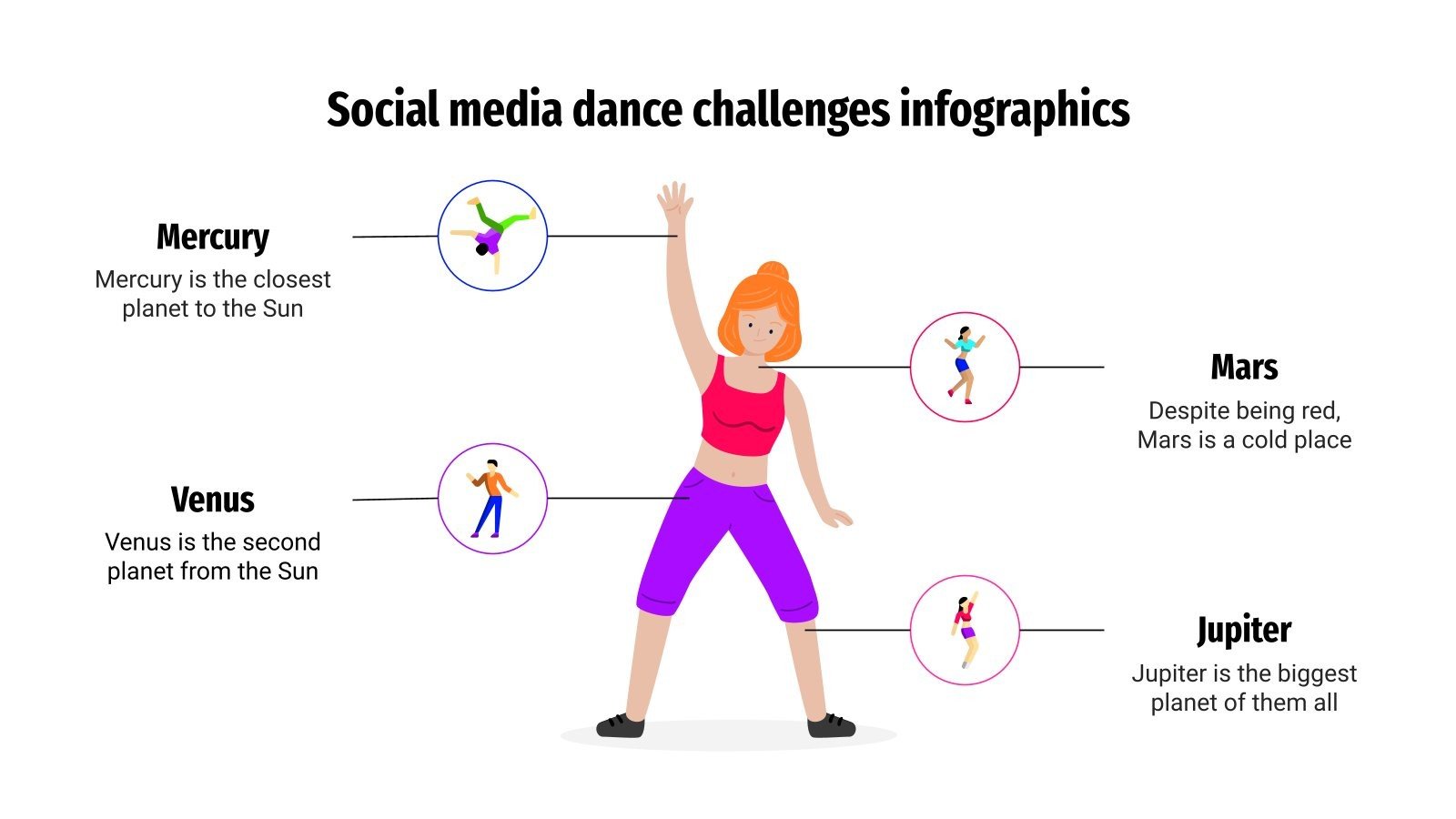 Social media dance challenges infographics

Mercury
Mercury is the closest planet to the Sun

Venus
Venus is the second planet from the Sun

Mars
Despite being red, Mars is a cold place

Jupiter
Jupiter is the biggest planet of them all