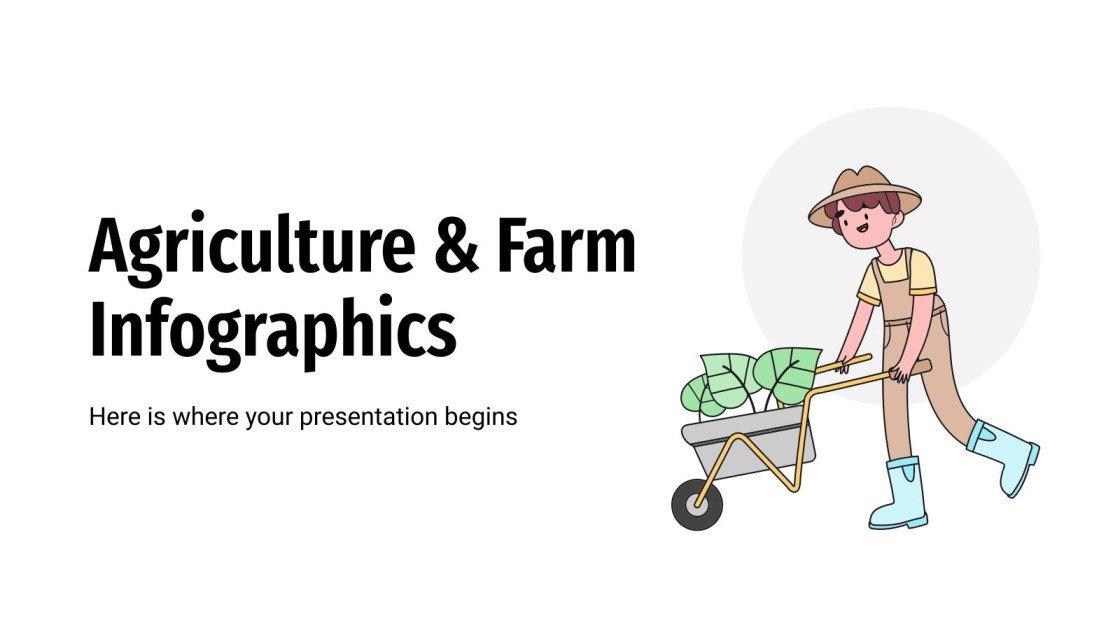 Agriculture & Farm Infographics

Here is where your presentation begins