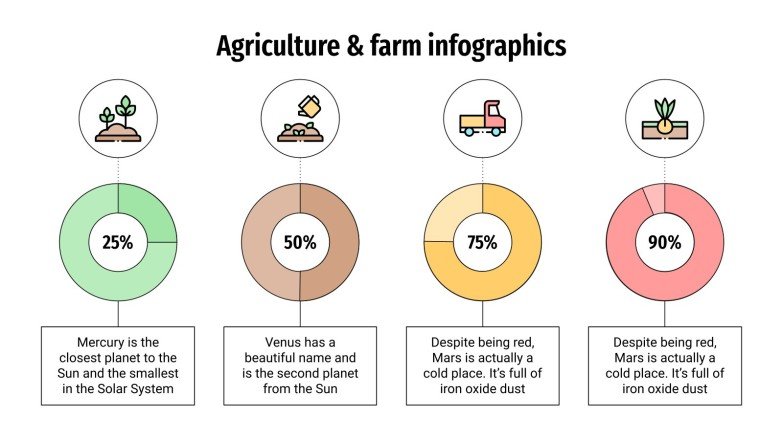 Agriculture & farm infographics

25%

Mercury is the closest planet to the Sun and the smallest in the Solar System

50%

Venus has a beautiful name and is the second planet from the Sun

75%

Despite being red, Mars is actually a cold place. It's full of iron oxide dust

90%

Despite being red, Mars is actually a cold place. It's full of iron oxide dust