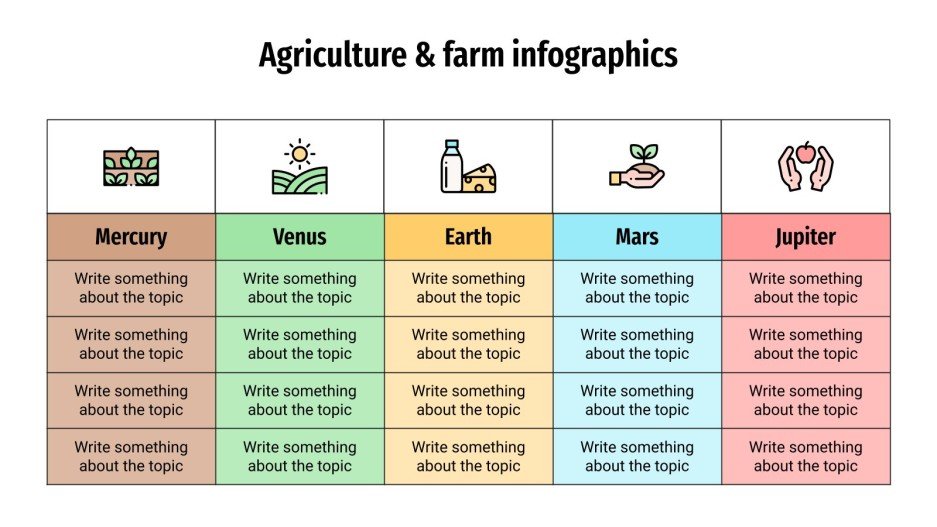 Agriculture & farm infographics

| Mercury | Venus | Earth | Mars | Jupiter |
|---|---|---|---|---|
| Write something about the topic | Write something about the topic | Write something about the topic | Write something about the topic | Write something about the topic |
| Write something about the topic | Write something about the topic | Write something about the topic | Write something about the topic | Write something about the topic |
| Write something about the topic | Write something about the topic | Write something about the topic | Write something about the topic | Write something about the topic |
| Write something about the topic | Write something about the topic | Write something about the topic | Write something about the topic | Write something about the topic |