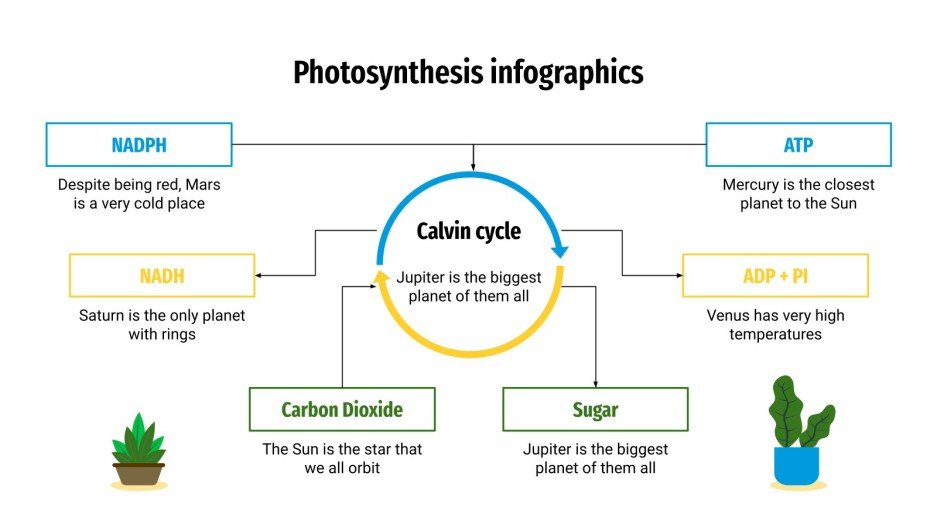 Photosynthesis infographics

NADPH

Despite being red, Mars is a very cold place

ATP

Mercury is the closest planet to the Sun

Calvin cycle

Jupiter is the biggest planet of them all

NADH

Saturn is the only planet with rings

ADP + PI

Venus has very high temperatures

Carbon Dioxide

The Sun is the star that we all orbit

Sugar

Jupiter is the biggest planet of them all