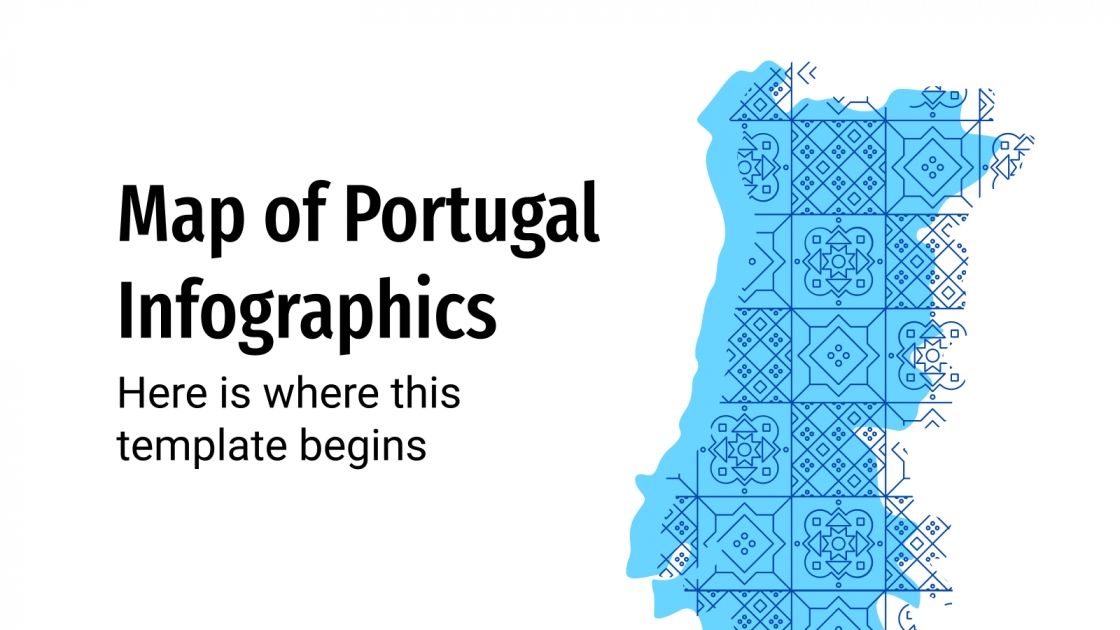 Map of Portugal Infographics

Here is where this template begins