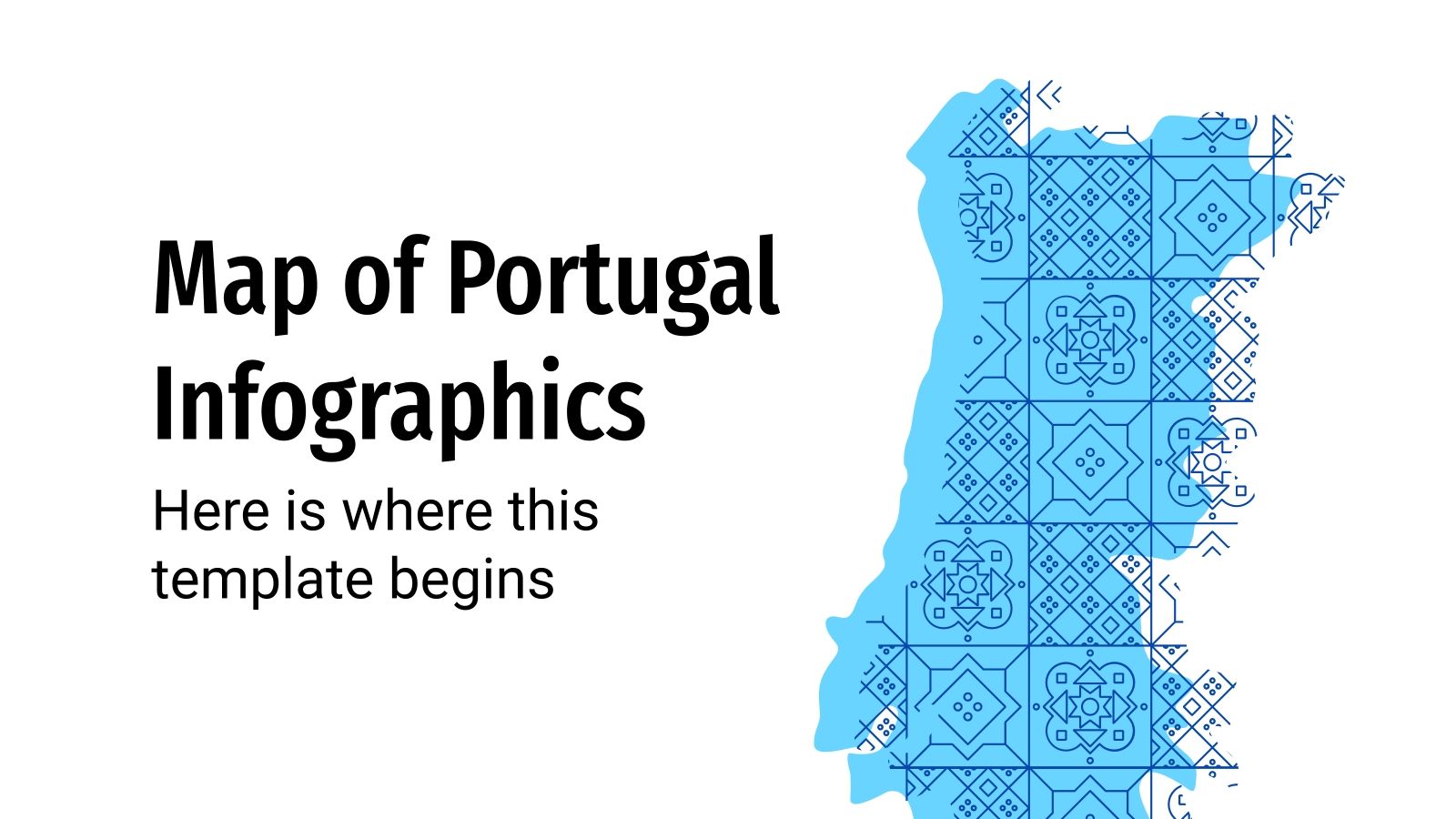 Map of Portugal Infographics

Here is where this template begins