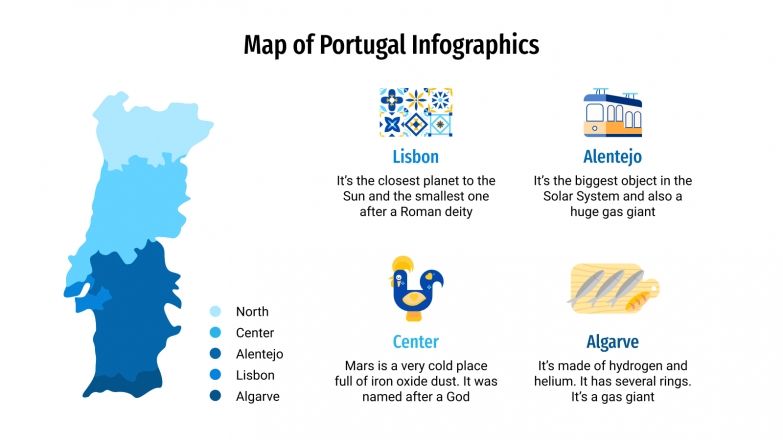 Map of Portugal Infographics

North
Center
Alentejo
Lisbon
Algarve

Lisbon
It's the closest planet to the Sun and the smallest one after a Roman deity

Alentejo
It's the biggest object in the Solar System and also a huge gas giant

Center
Mars is a very cold place full of iron oxide dust. It was named after a God

Algarve
It's made of hydrogen and helium. It has several rings. It's a gas giant