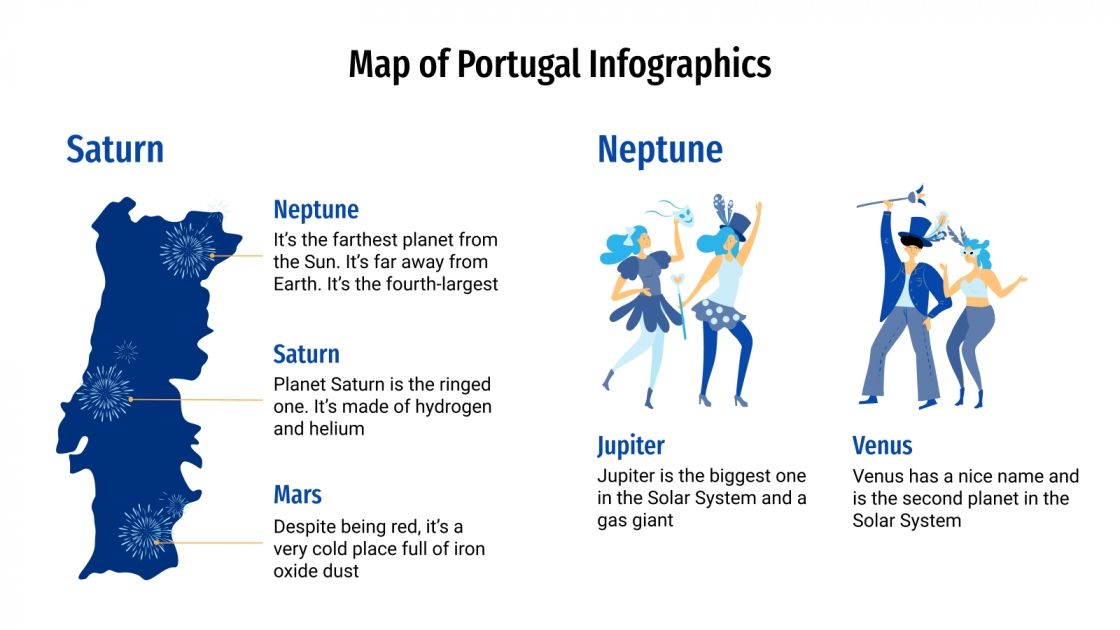 Map of Portugal Infographics

Saturn

Neptune
It's the farthest planet from the Sun. It's far away from Earth. It's the fourth-largest

Saturn
Planet Saturn is the ringed one. It's made of hydrogen and helium

Mars
Despite being red, it's a very cold place full of iron oxide dust

Neptune

Jupiter
Jupiter is the biggest one in the Solar System and a gas giant

Venus
Venus has a nice name and is the second planet in the Solar System