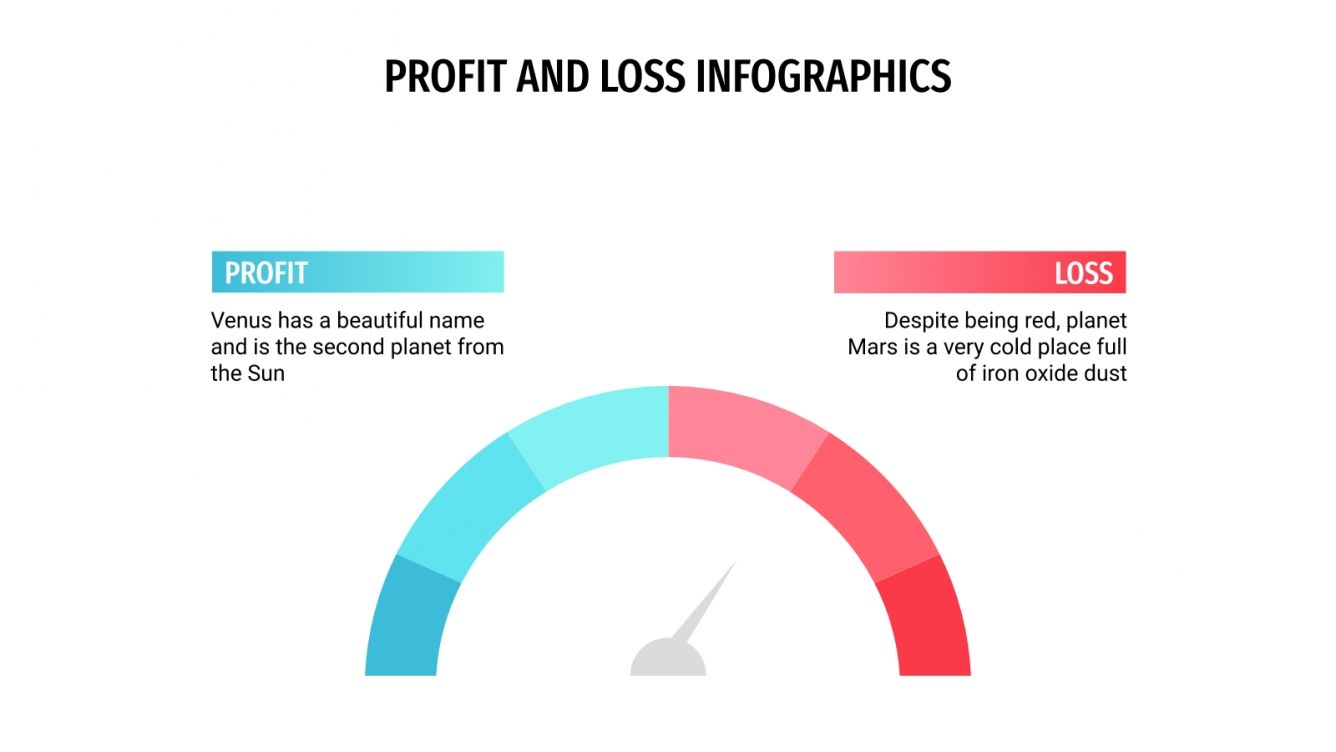 PROFIT AND LOSS INFOGRAPHICS

PROFIT

Venus has a beautiful name and is the second planet from the Sun

LOSS

Despite being red, planet Mars is a very cold place full of iron oxide dust