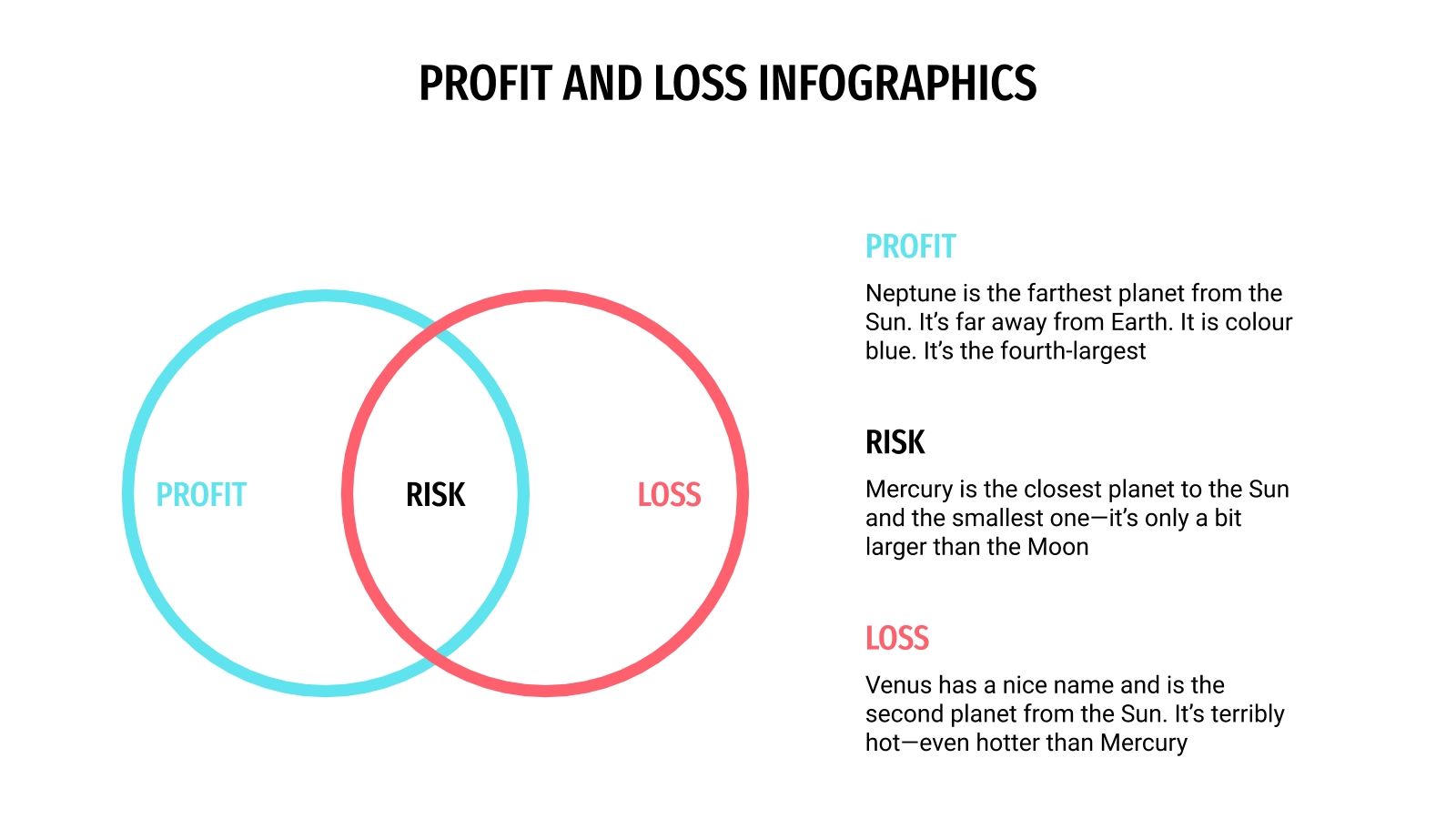 PROFIT AND LOSS INFOGRAPHICS

PROFIT

RISK

LOSS

PROFIT

Neptune is the farthest planet from the Sun. It's far away from Earth. It is colour blue. It's the fourth-largest

RISK

Mercury is the closest planet to the Sun and the smallest one—it's only a bit larger than the Moon

LOSS

Venus has a nice name and is the second planet from the Sun. It's terribly hot—even hotter than Mercury