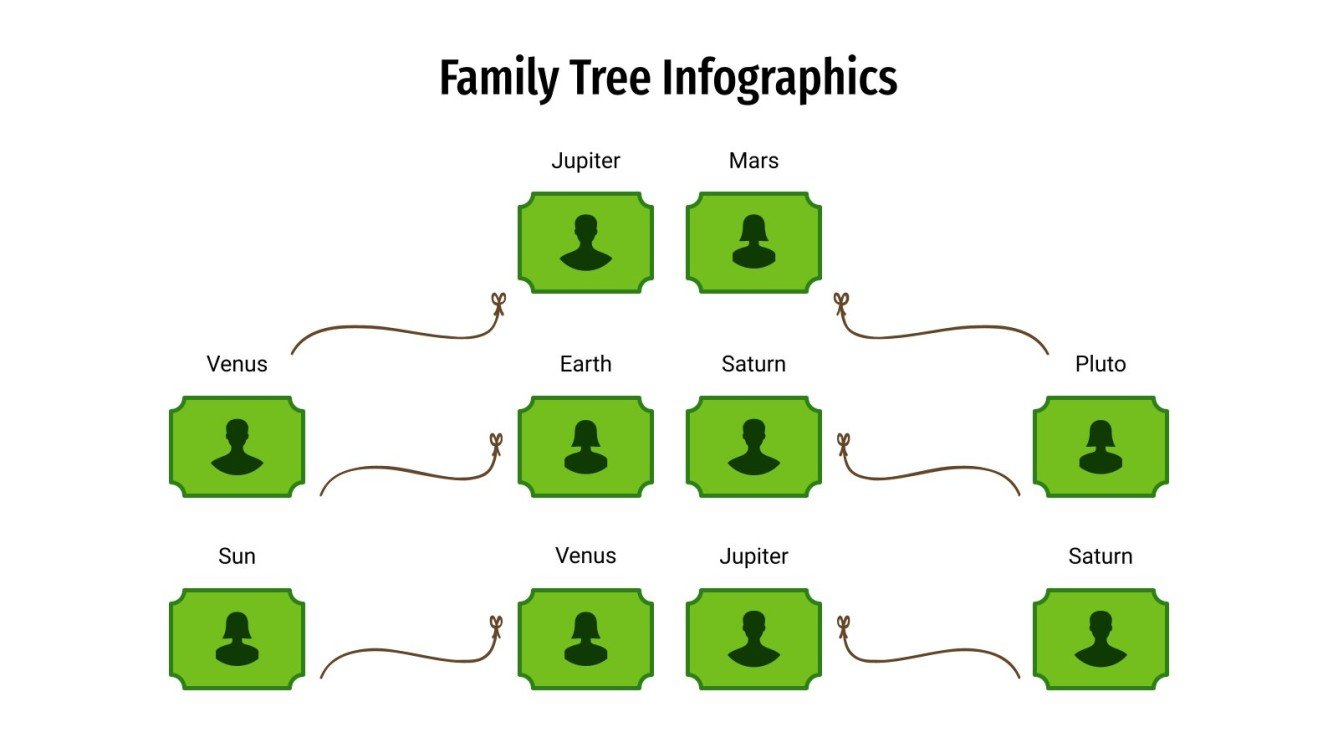 Family Tree Infographics

Jupiter

Mars

Venus

Earth

Saturn

Pluto

Sun

Venus

Jupiter

Saturn