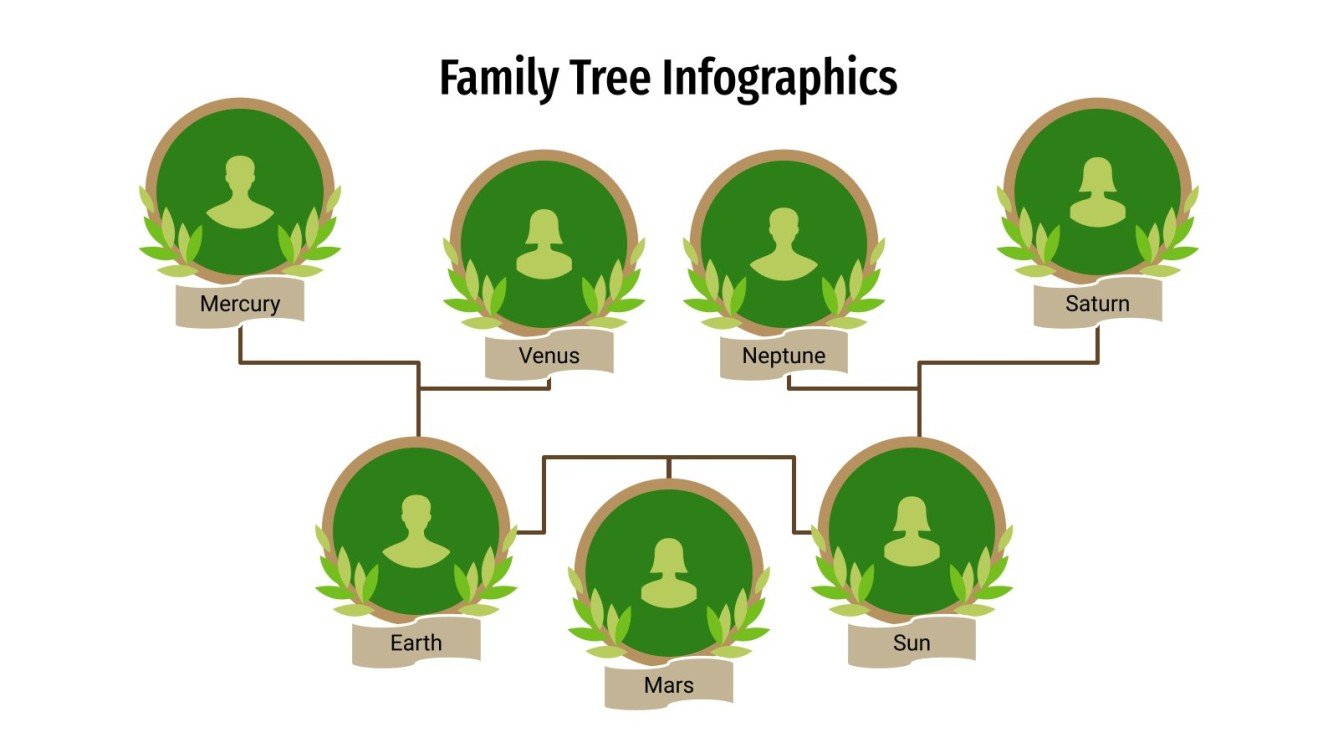 Family Tree Infographics

Mercury

Venus

Neptune

Saturn

Earth

Mars

Sun