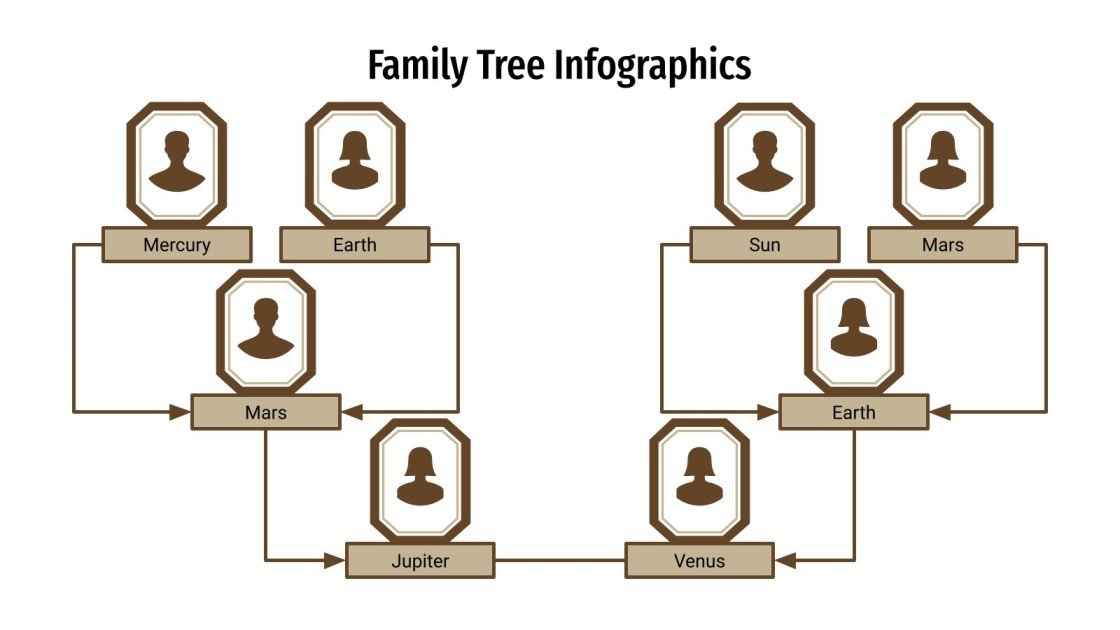 Family Tree Infographics

Mercury

Earth

Sun

Mars

Mars

Earth

Jupiter

Venus