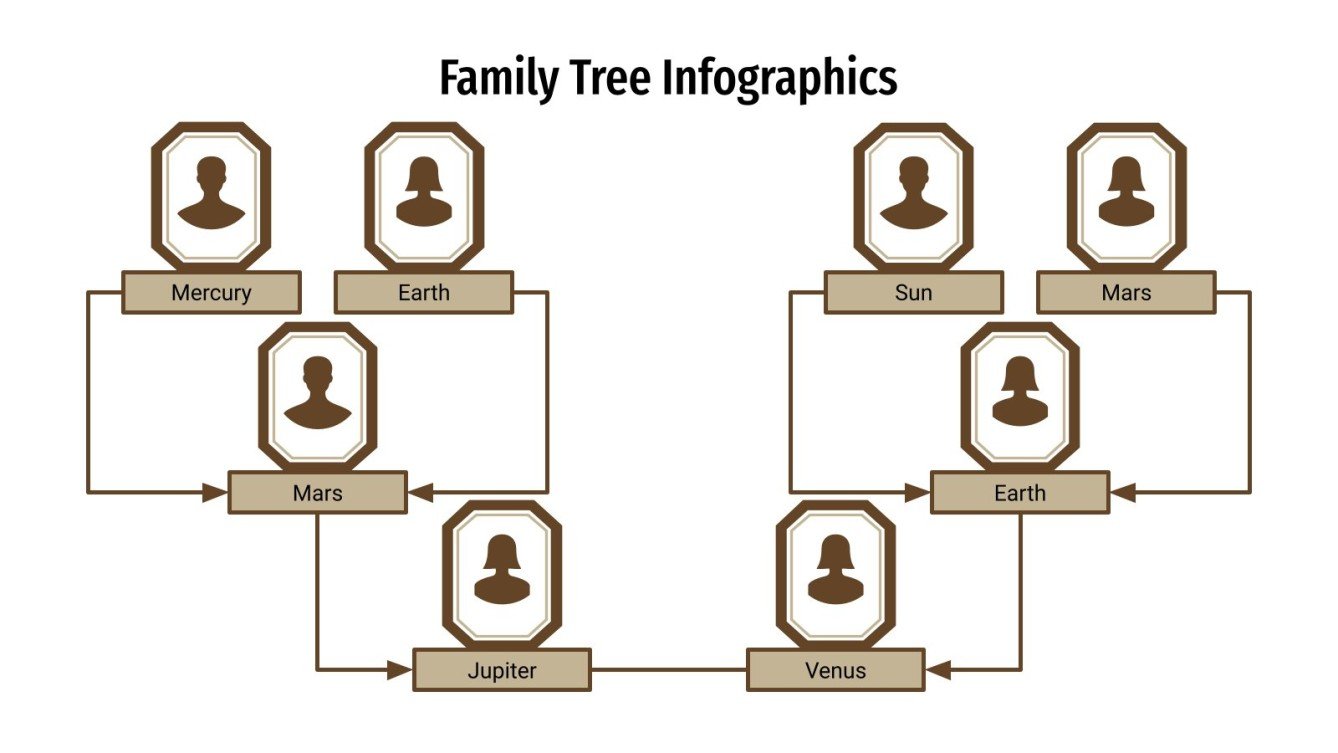 Family Tree Infographics

Mercury

Earth

Sun

Mars

Mars

Earth

Jupiter

Venus