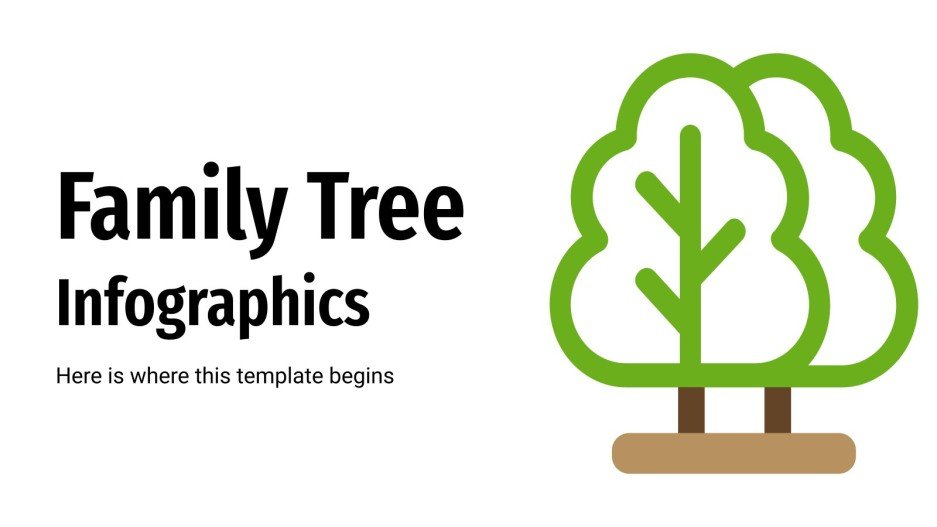 Family Tree
Infographics

Here is where this template begins