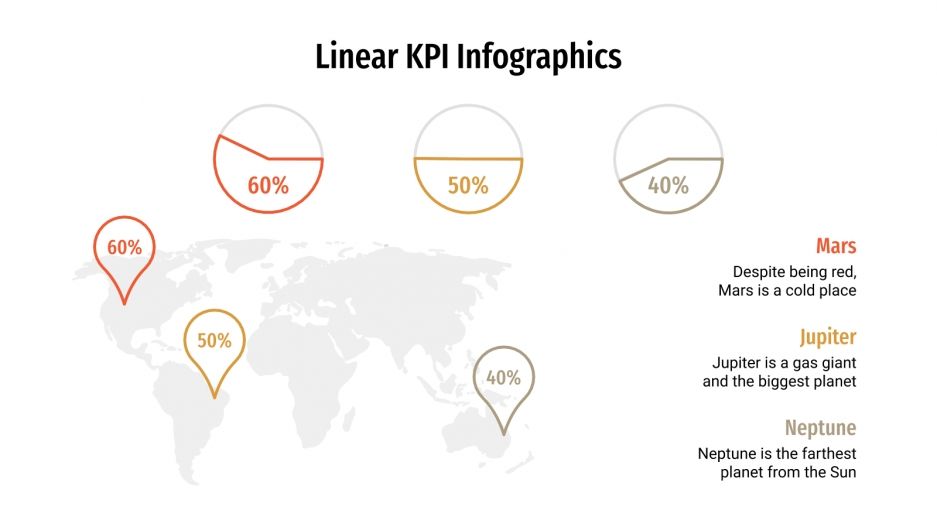 Linear KPI Infographics

60%

50%

40%

60%

50%

40%

Mars

Despite being red, Mars is a cold place

Jupiter

Jupiter is a gas giant and the biggest planet

Neptune

Neptune is the farthest planet from the Sun