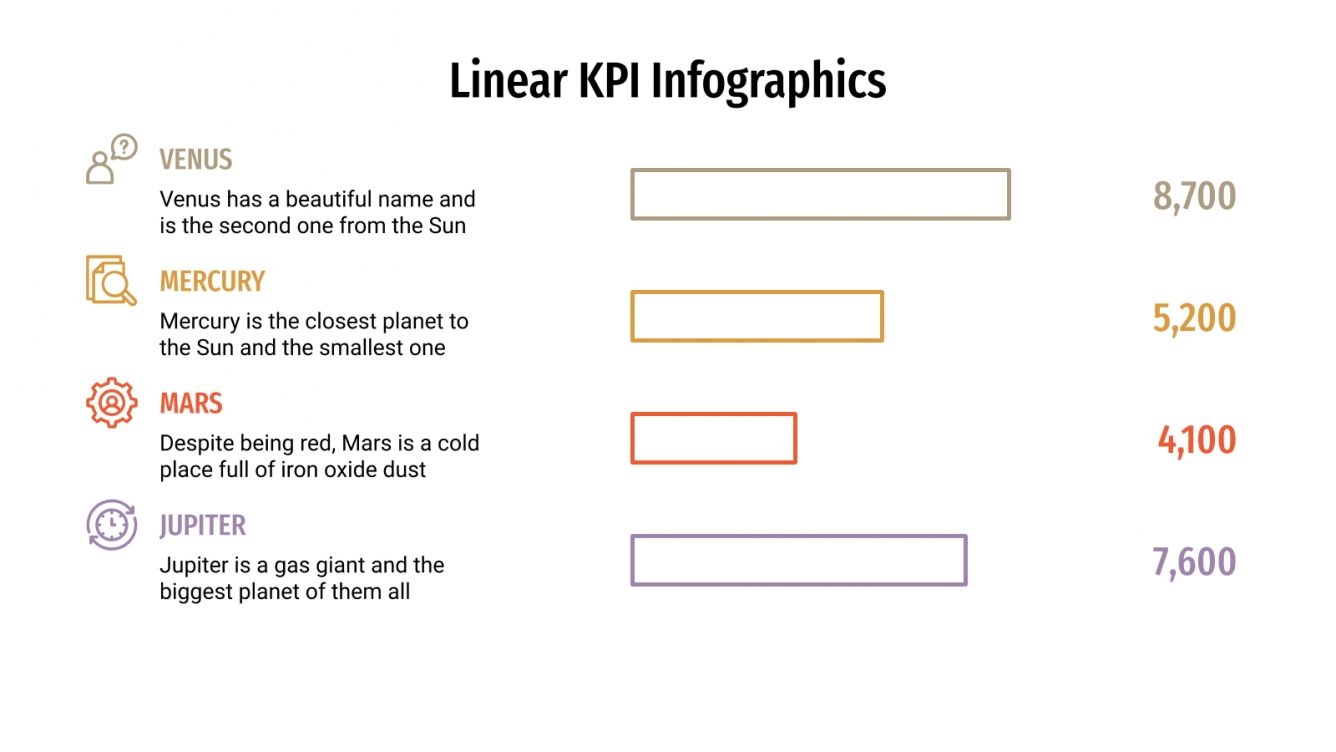 Linear KPI Infographics

VENUS
Venus has a beautiful name and is the second one from the Sun

8,700

MERCURY
Mercury is the closest planet to the Sun and the smallest one

5,200

MARS
Despite being red, Mars is a cold place full of iron oxide dust

4,100

JUPITER
Jupiter is a gas giant and the biggest planet of them all

7,600