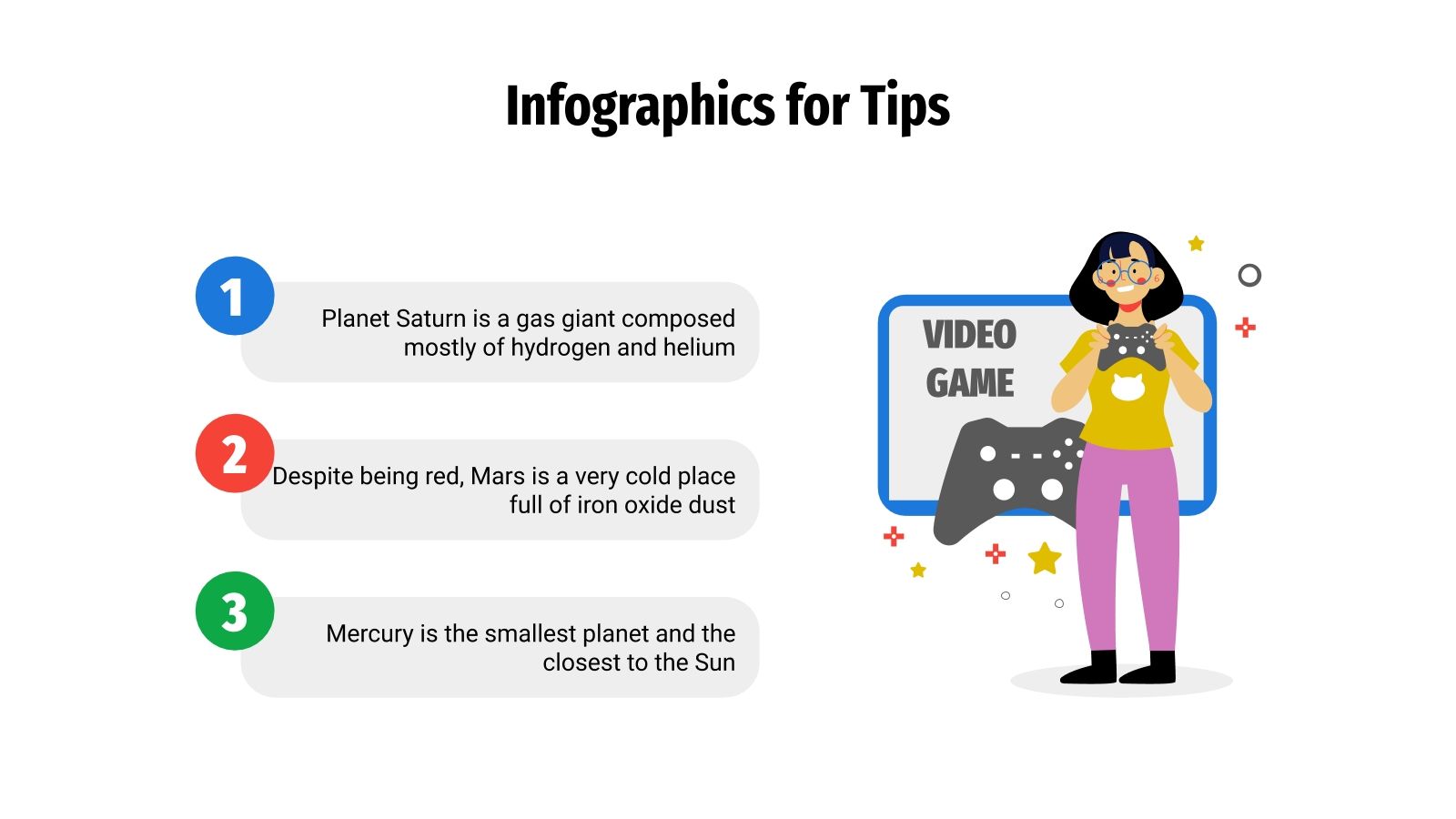 Infographics for Tips

1

Planet Saturn is a gas giant composed mostly of hydrogen and helium

2

Despite being red, Mars is a very cold place full of iron oxide dust

3

Mercury is the smallest planet and the closest to the Sun

VIDEO GAME