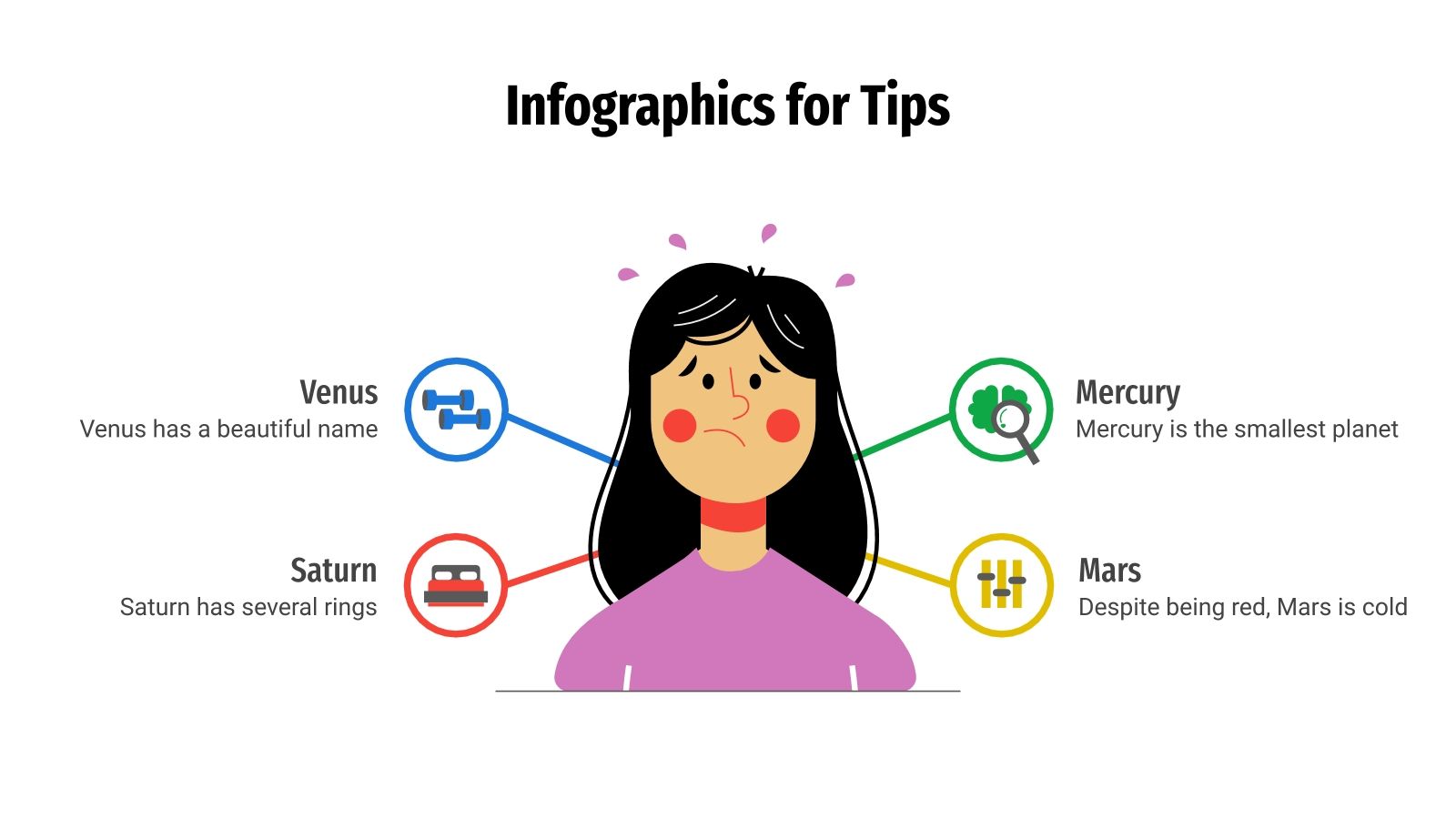 Infographics for Tips

Venus
Venus has a beautiful name

Saturn
Saturn has several rings

Mercury
Mercury is the smallest planet

Mars
Despite being red, Mars is cold