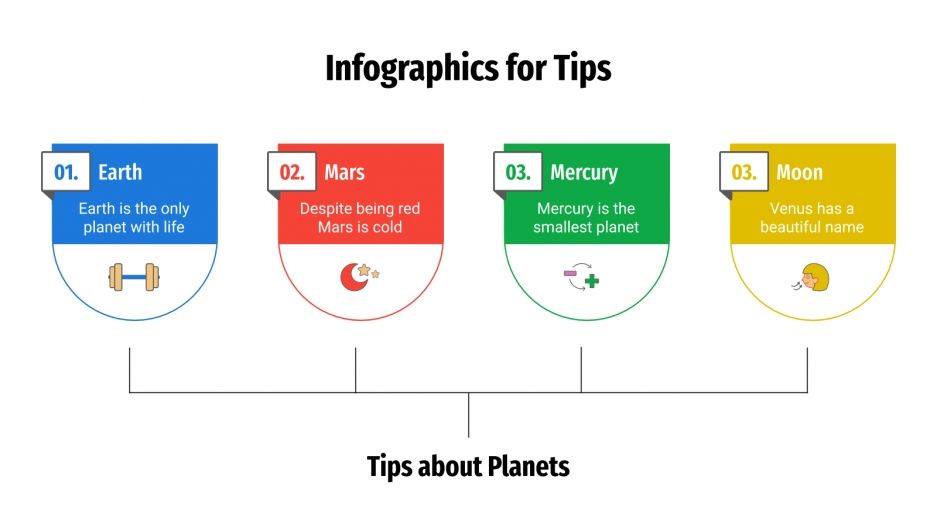 Infographics for Tips

01. Earth

Earth is the only planet with life

02. Mars

Despite being red Mars is cold

03. Mercury

Mercury is the smallest planet

03. Moon

Venus has a beautiful name

Tips about Planets