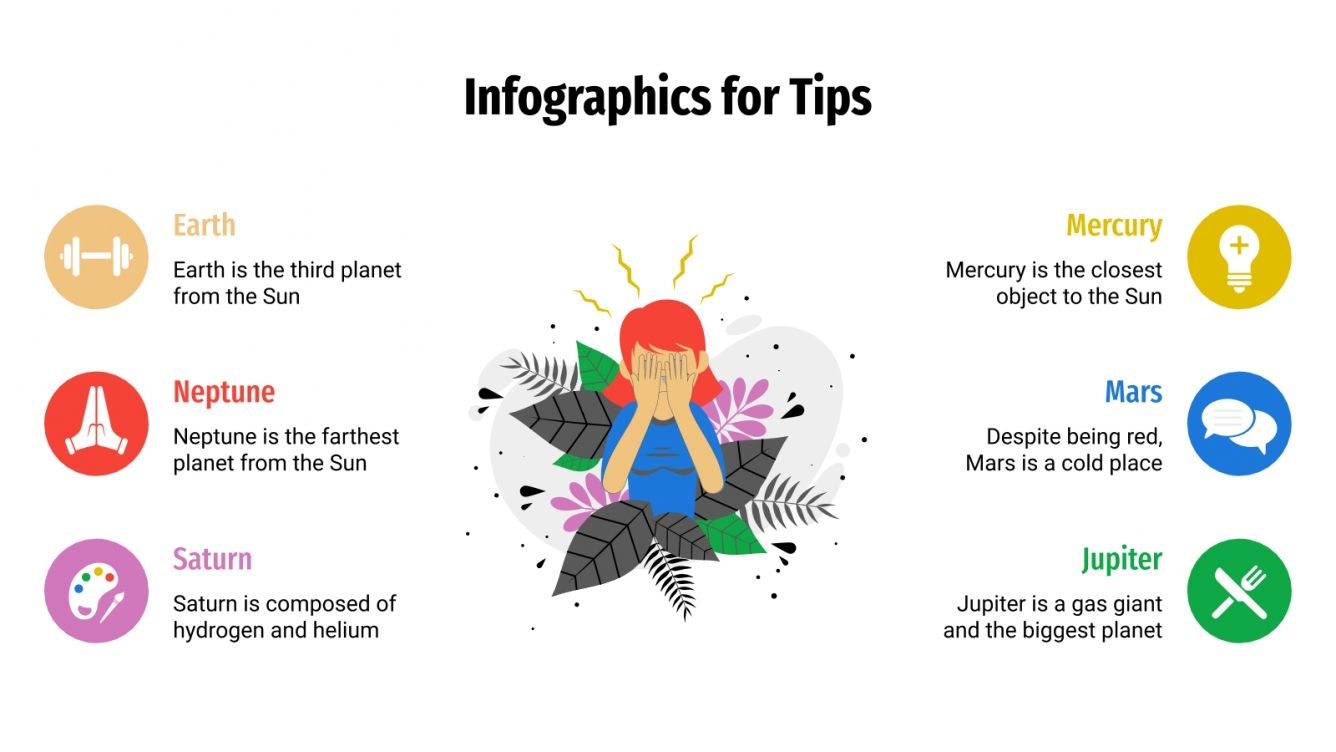 Infographics for Tips

Earth

Earth is the third planet from the Sun

Neptune

Neptune is the farthest planet from the Sun

Saturn

Saturn is composed of hydrogen and helium

Mercury

Mercury is the closest object to the Sun

Mars

Despite being red, Mars is a cold place

Jupiter

Jupiter is a gas giant and the biggest planet