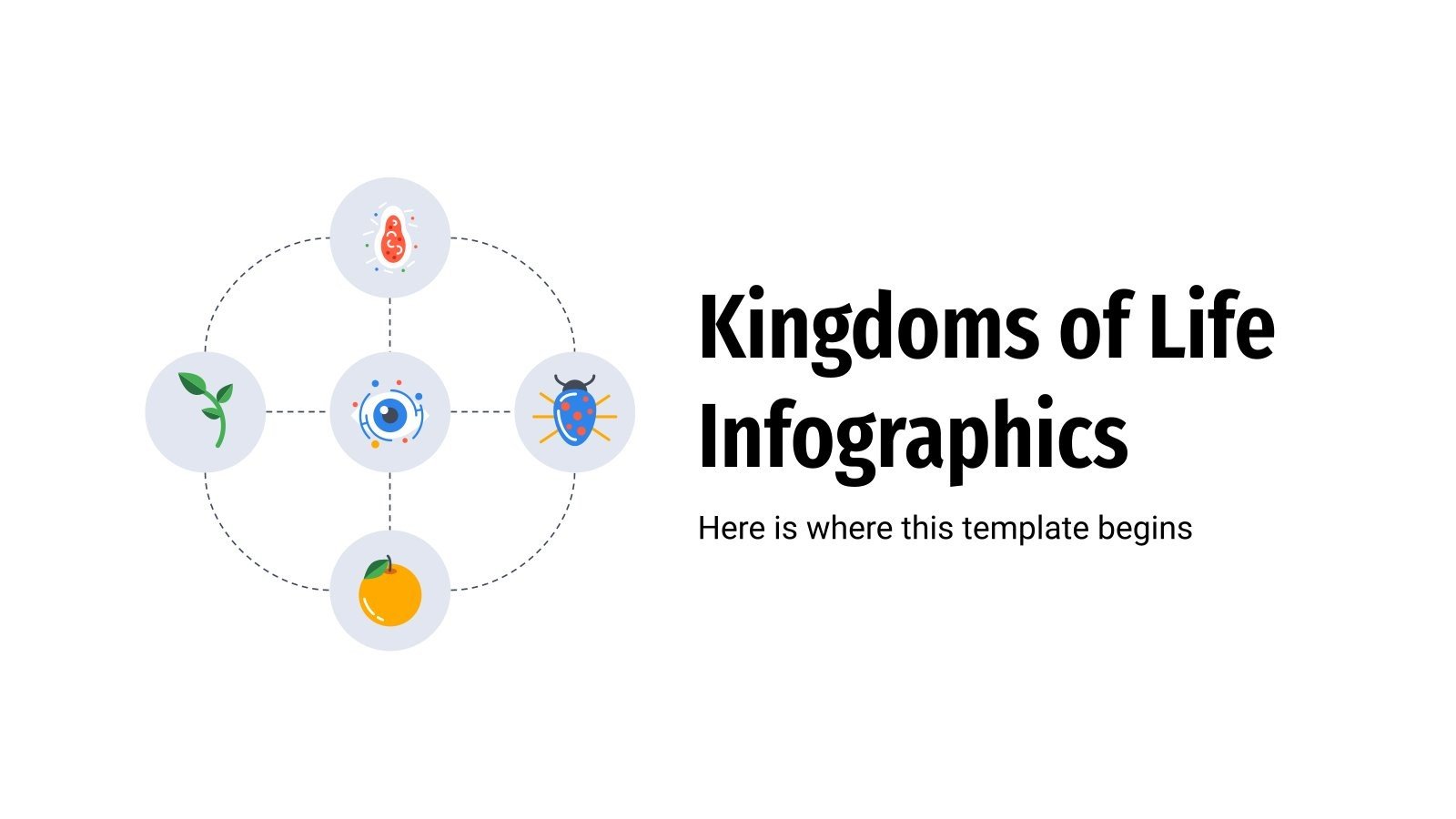 Kingdoms of Life Infographics

Here is where this template begins