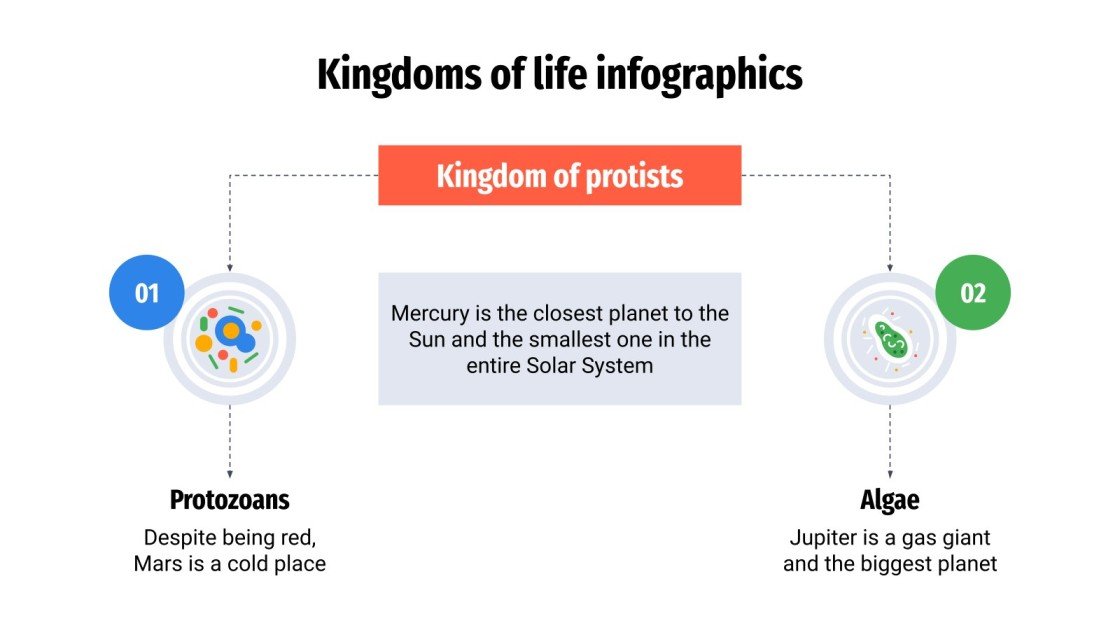 Kingdoms of life infographics

Kingdom of protists

01

Mercury is the closest planet to the Sun and the smallest one in the entire Solar System

02

Protozoans

Despite being red, Mars is a cold place

Algae

Jupiter is a gas giant and the biggest planet