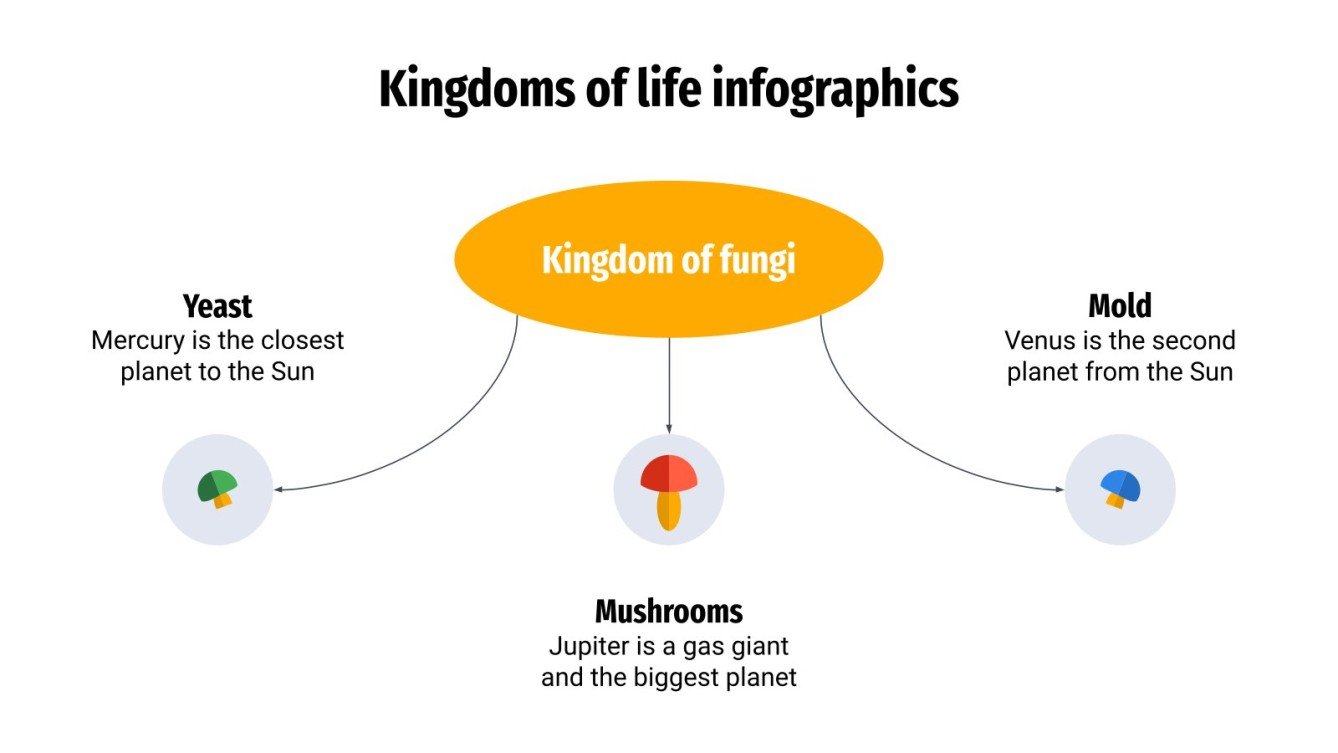 Kingdoms of life infographics

Kingdom of fungi

Yeast
Mercury is the closest planet to the Sun

Mold
Venus is the second planet from the Sun

Mushrooms
Jupiter is a gas giant and the biggest planet