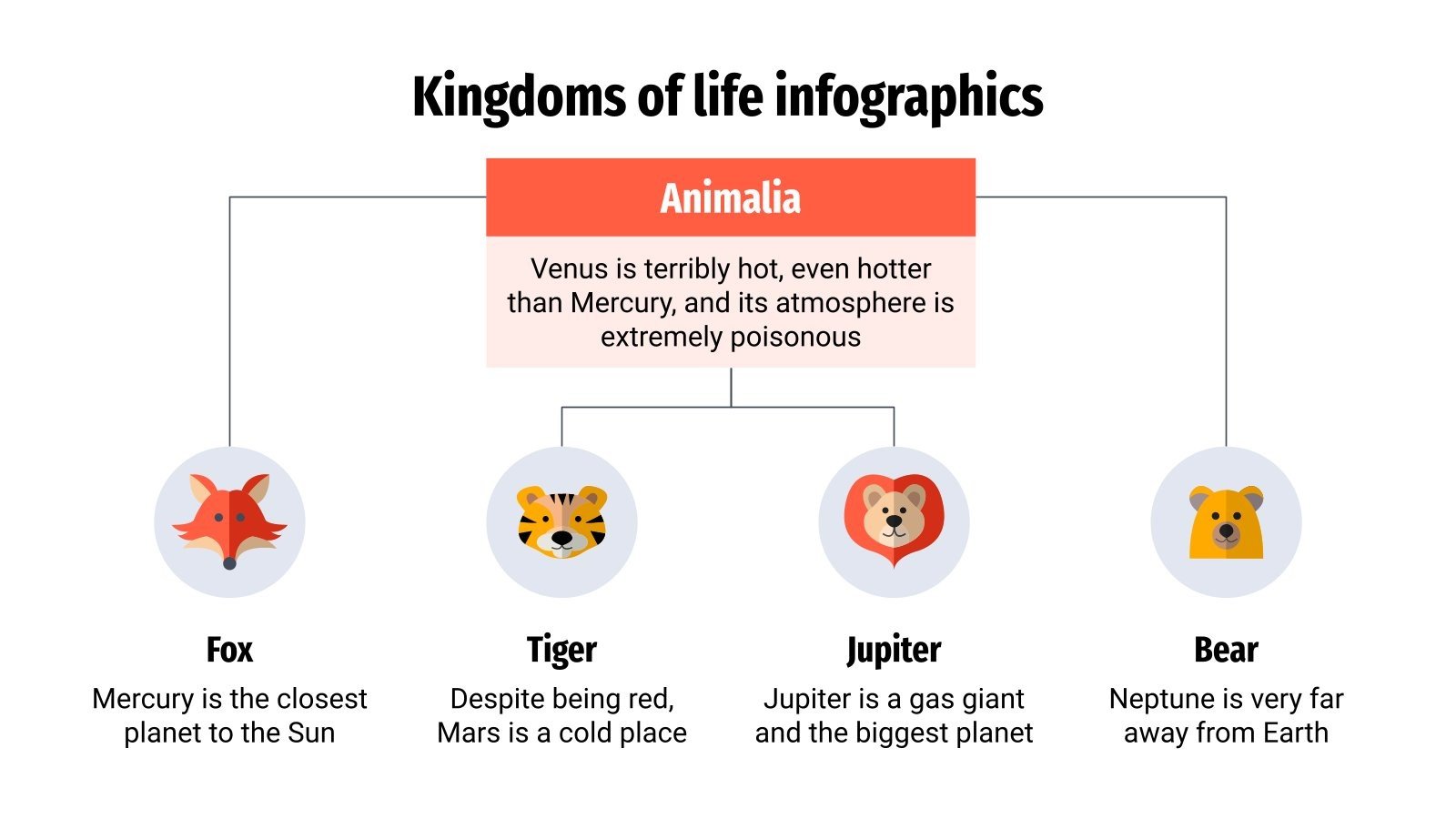 Kingdoms of life infographics

Animalia

Venus is terribly hot, even hotter than Mercury, and its atmosphere is extremely poisonous

Fox
Mercury is the closest planet to the Sun

Tiger
Despite being red, Mars is a cold place

Jupiter
Jupiter is a gas giant and the biggest planet

Bear
Neptune is very far away from Earth