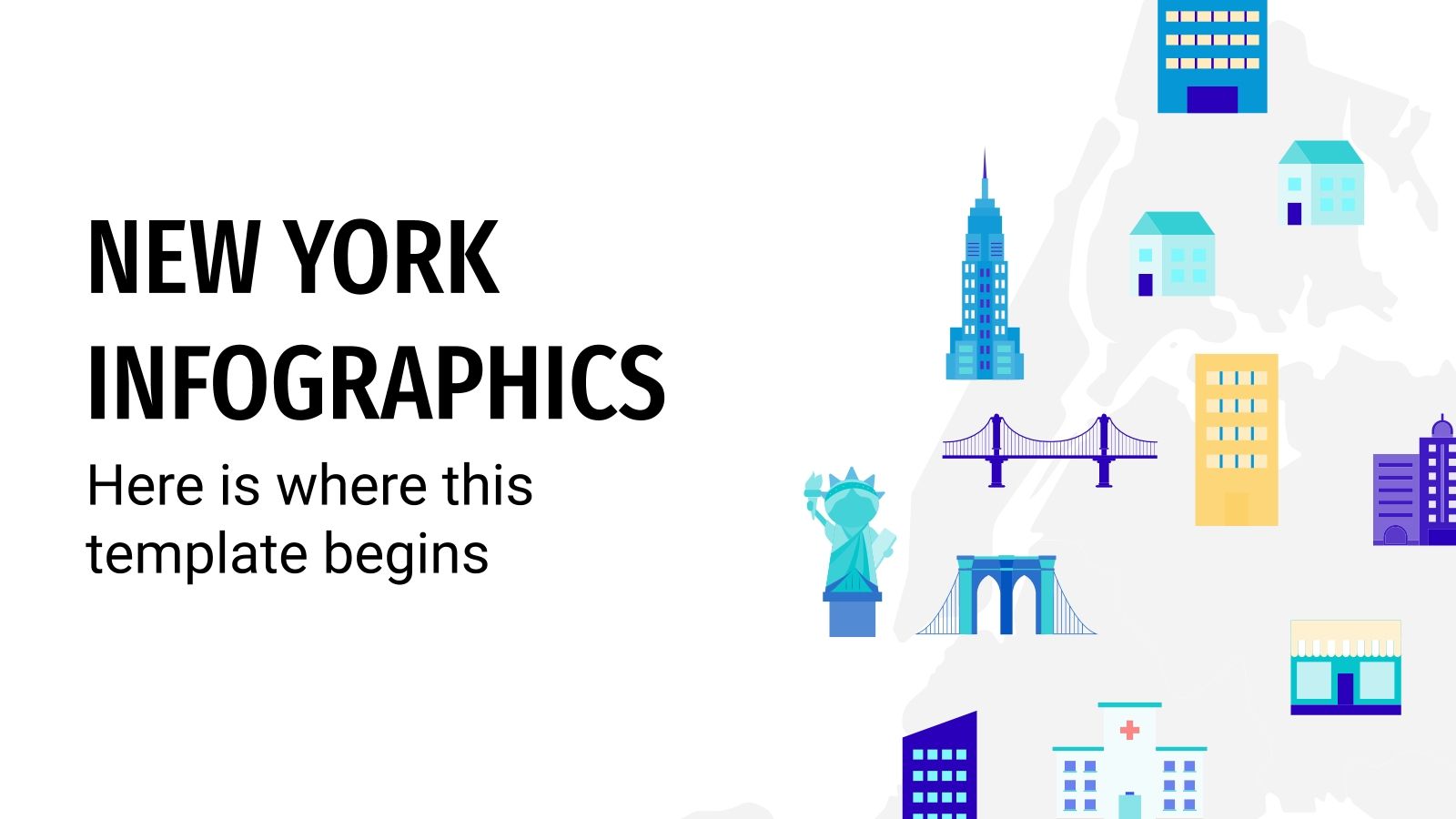 NEW YORK INFOGRAPHICS

Here is where this template begins