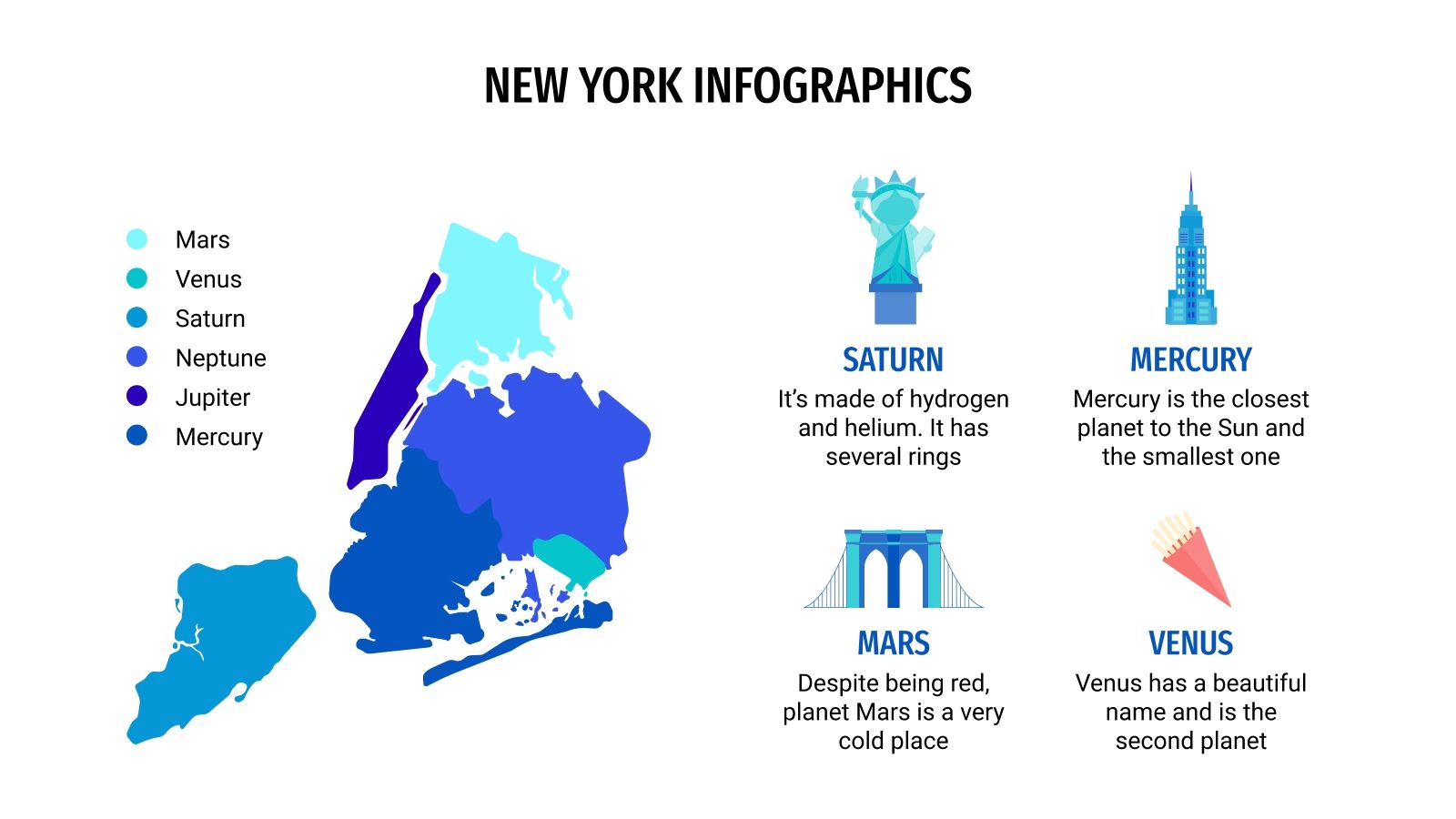 NEW YORK INFOGRAPHICS

Mars
Venus
Saturn
Neptune
Jupiter
Mercury

SATURN
It's made of hydrogen and helium. It has several rings

MERCURY
Mercury is the closest planet to the Sun and the smallest one

MARS
Despite being red, planet Mars is a very cold place

VENUS
Venus has a beautiful name and is the second planet