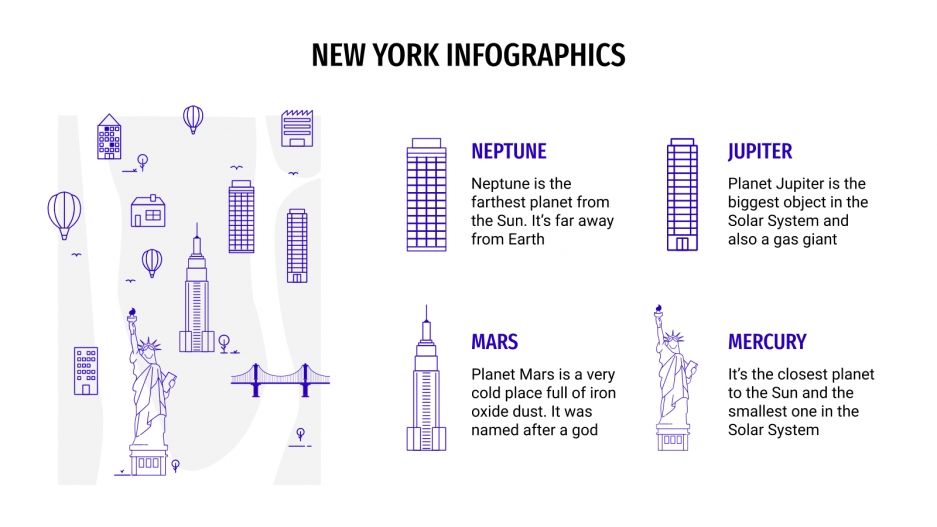 NEW YORK INFOGRAPHICS

NEPTUNE

Neptune is the farthest planet from the Sun. It's far away from Earth

JUPITER

Planet Jupiter is the biggest object in the Solar System and also a gas giant

MARS

Planet Mars is a very cold place full of iron oxide dust. It was named after a god

MERCURY

It's the closest planet to the Sun and the smallest one in the Solar System