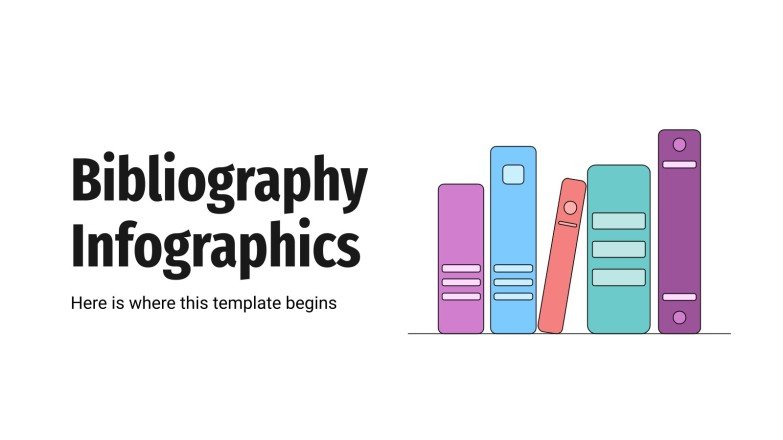 Bibliography Infographics

Here is where this template begins