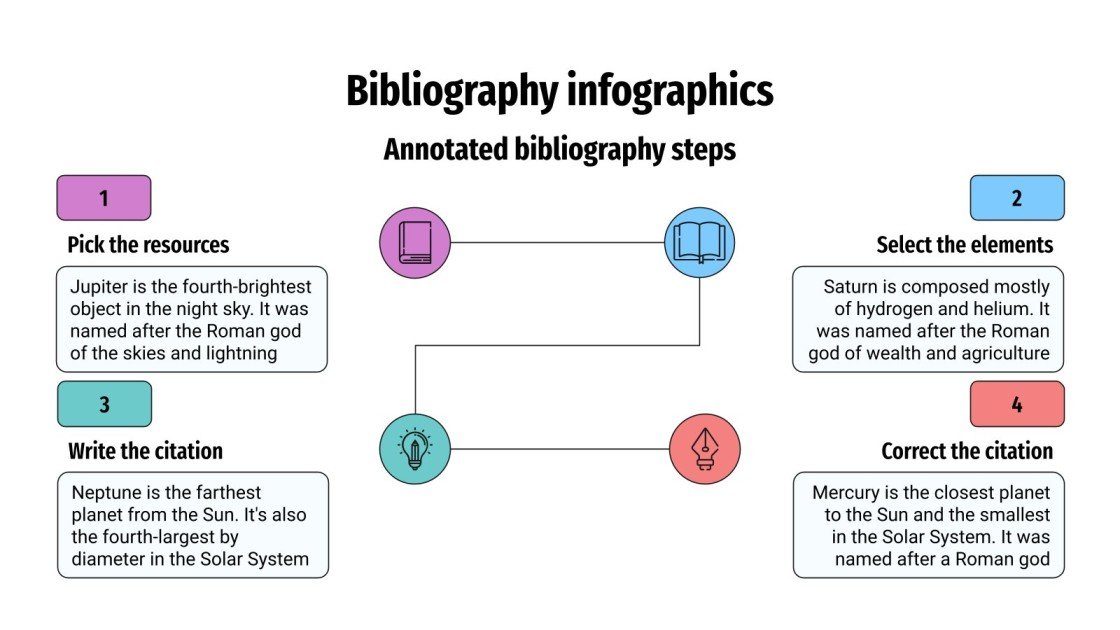 Bibliography infographics

Annotated bibliography steps

1

Pick the resources

Jupiter is the fourth-brightest object in the night sky. It was named after the Roman god of the skies and lightning

2

Select the elements

Saturn is composed mostly of hydrogen and helium. It was named after the Roman god of wealth and agriculture

3

Write the citation

Neptune is the farthest planet from the Sun. It's also the fourth-largest by diameter in the Solar System

4

Correct the citation

Mercury is the closest planet to the Sun and the smallest in the Solar System. It was named after a Roman god