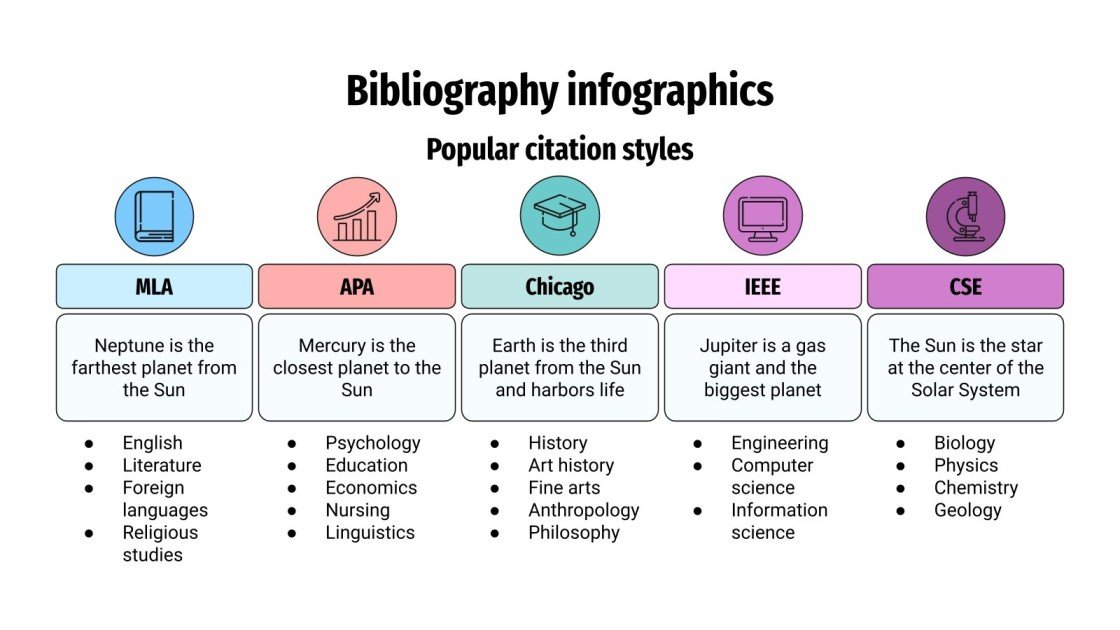 Bibliography infographics

Popular citation styles

MLA

Neptune is the farthest planet from the Sun

- English
- Literature
- Foreign languages
- Religious studies

APA

Mercury is the closest planet to the Sun

- Psychology
- Education
- Economics
- Nursing
- Linguistics

Chicago

Earth is the third planet from the Sun and harbors life

- History
- Art history
- Fine arts
- Anthropology
- Philosophy

IEEE

Jupiter is a gas giant and the biggest planet

- Engineering
- Computer science
- Information science

CSE

The Sun is the star at the center of the Solar System

- Biology
- Physics
- Chemistry
- Geology