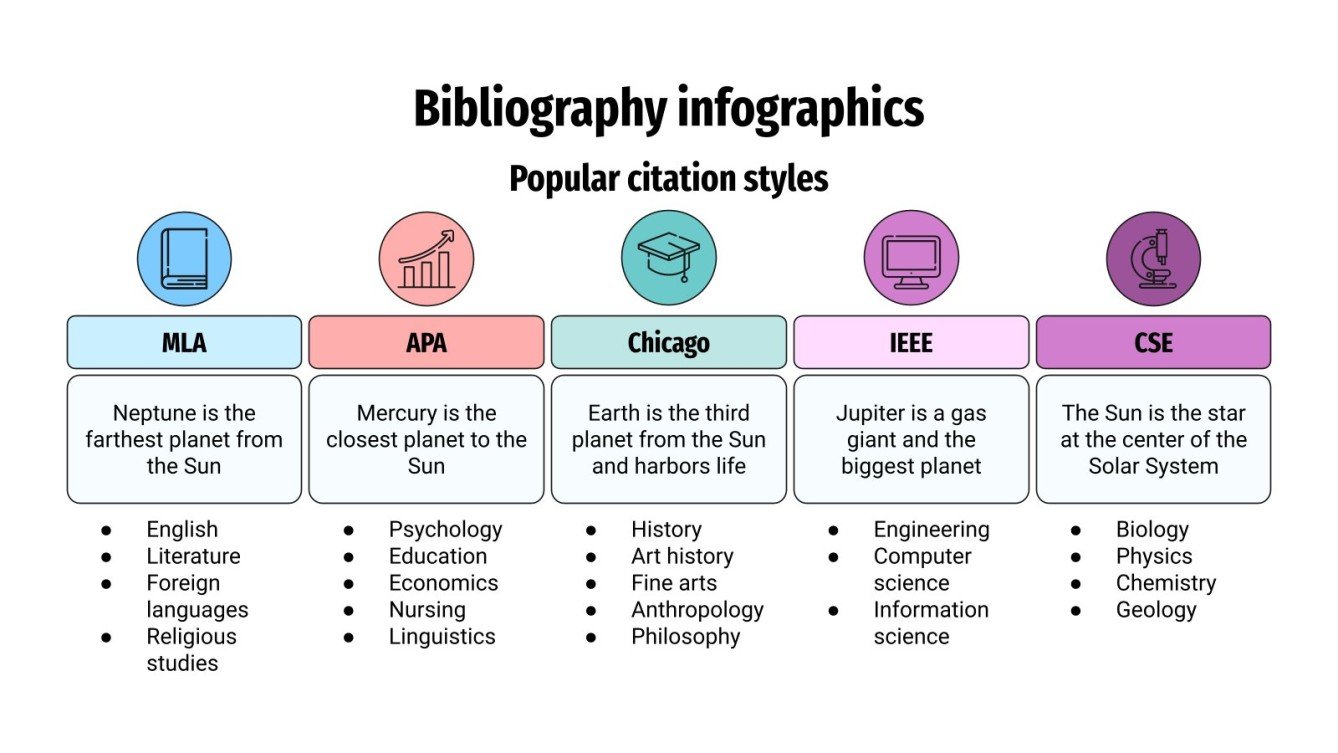 Bibliography infographics

Popular citation styles

MLA

Neptune is the farthest planet from the Sun

- English
- Literature
- Foreign languages
- Religious studies

APA

Mercury is the closest planet to the Sun

- Psychology
- Education
- Economics
- Nursing
- Linguistics

Chicago

Earth is the third planet from the Sun and harbors life

- History
- Art history
- Fine arts
- Anthropology
- Philosophy

IEEE

Jupiter is a gas giant and the biggest planet

- Engineering
- Computer science
- Information science

CSE

The Sun is the star at the center of the Solar System

- Biology
- Physics
- Chemistry
- Geology