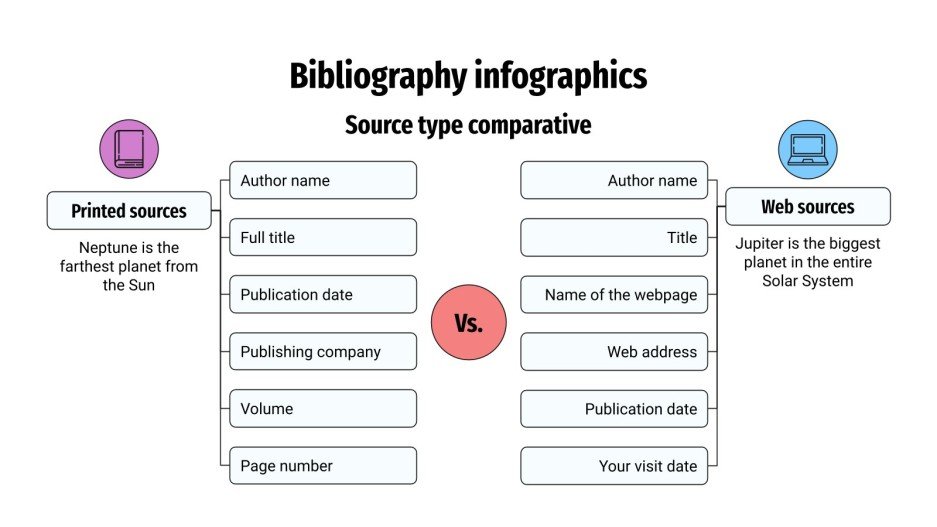 Bibliography infographics

Source type comparative

Printed sources

Neptune is the farthest planet from the Sun

Author name

Full title

Publication date

Publishing company

Volume

Page number

Vs.

Author name

Title

Name of the webpage

Web address

Publication date

Your visit date

Web sources

Jupiter is the biggest planet in the entire Solar System