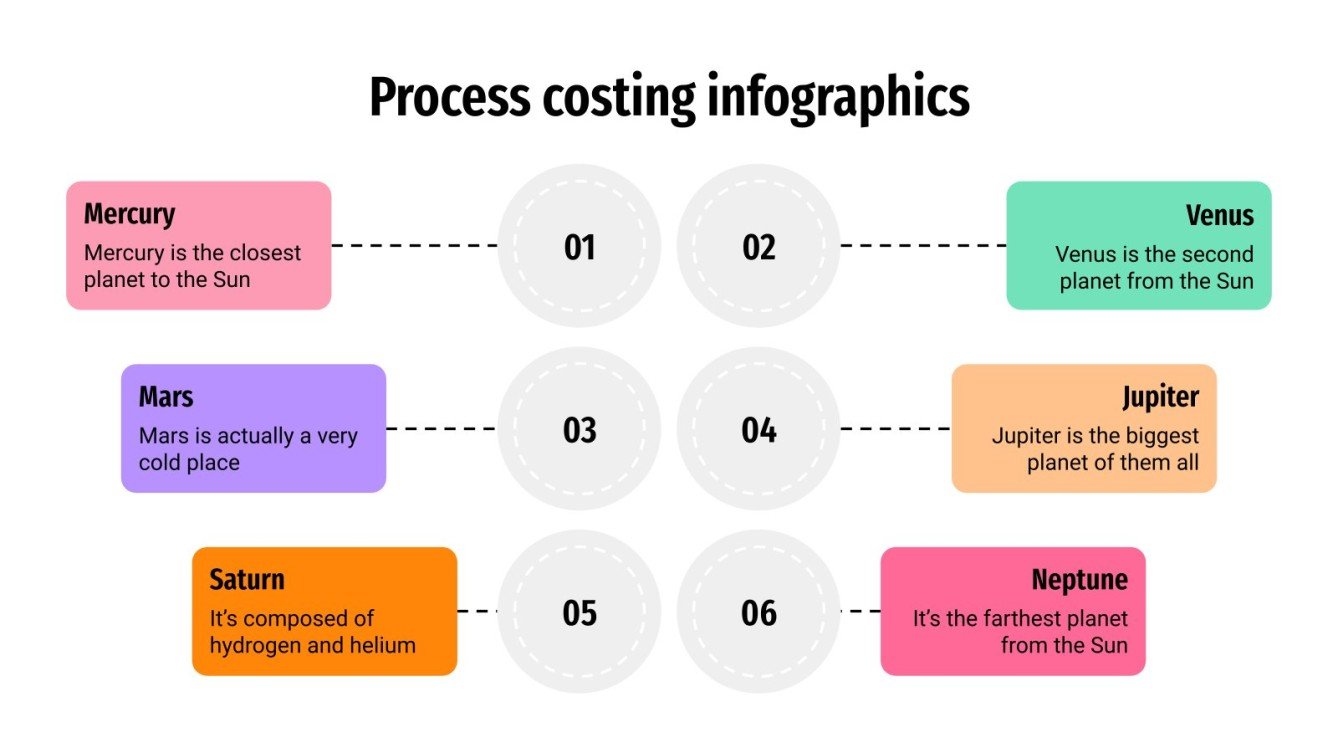 Process costing infographics

Mercury
Mercury is the closest planet to the Sun

01

02

Venus
Venus is the second planet from the Sun

Mars
Mars is actually a very cold place

03

04

Jupiter
Jupiter is the biggest planet of them all

Saturn
It's composed of hydrogen and helium

05

06

Neptune
It's the farthest planet from the Sun