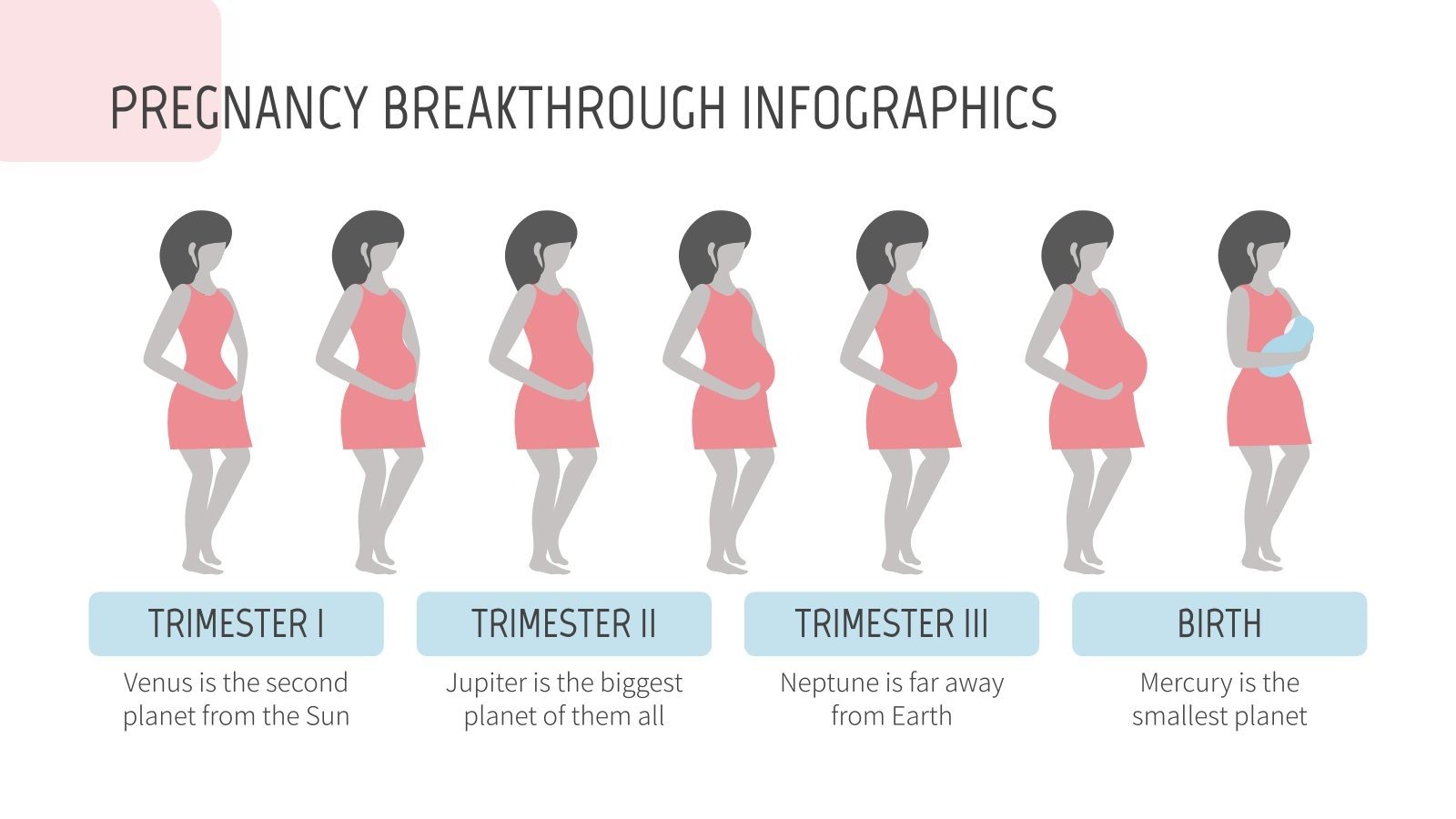 PREGNANCY BREAKTHROUGH INFOGRAPHICS

TRIMESTER I
Venus is the second planet from the Sun

TRIMESTER II
Jupiter is the biggest planet of them all

TRIMESTER III
Neptune is far away from Earth

BIRTH
Mercury is the smallest planet