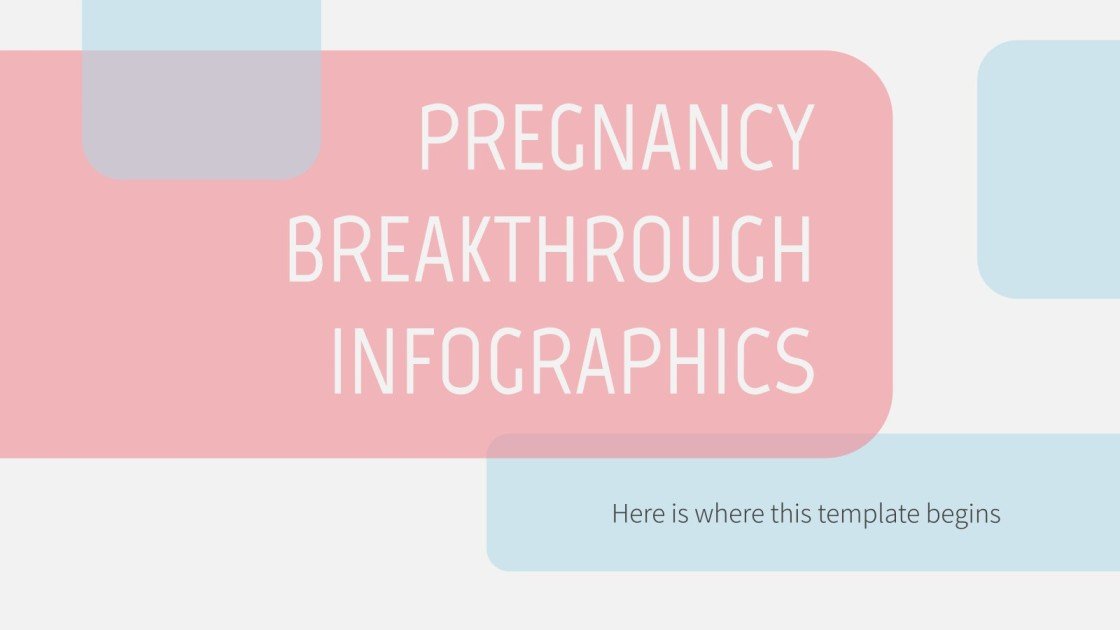 PREGNANCY BREAKTHROUGH INFOGRAPHICS

Here is where this template begins